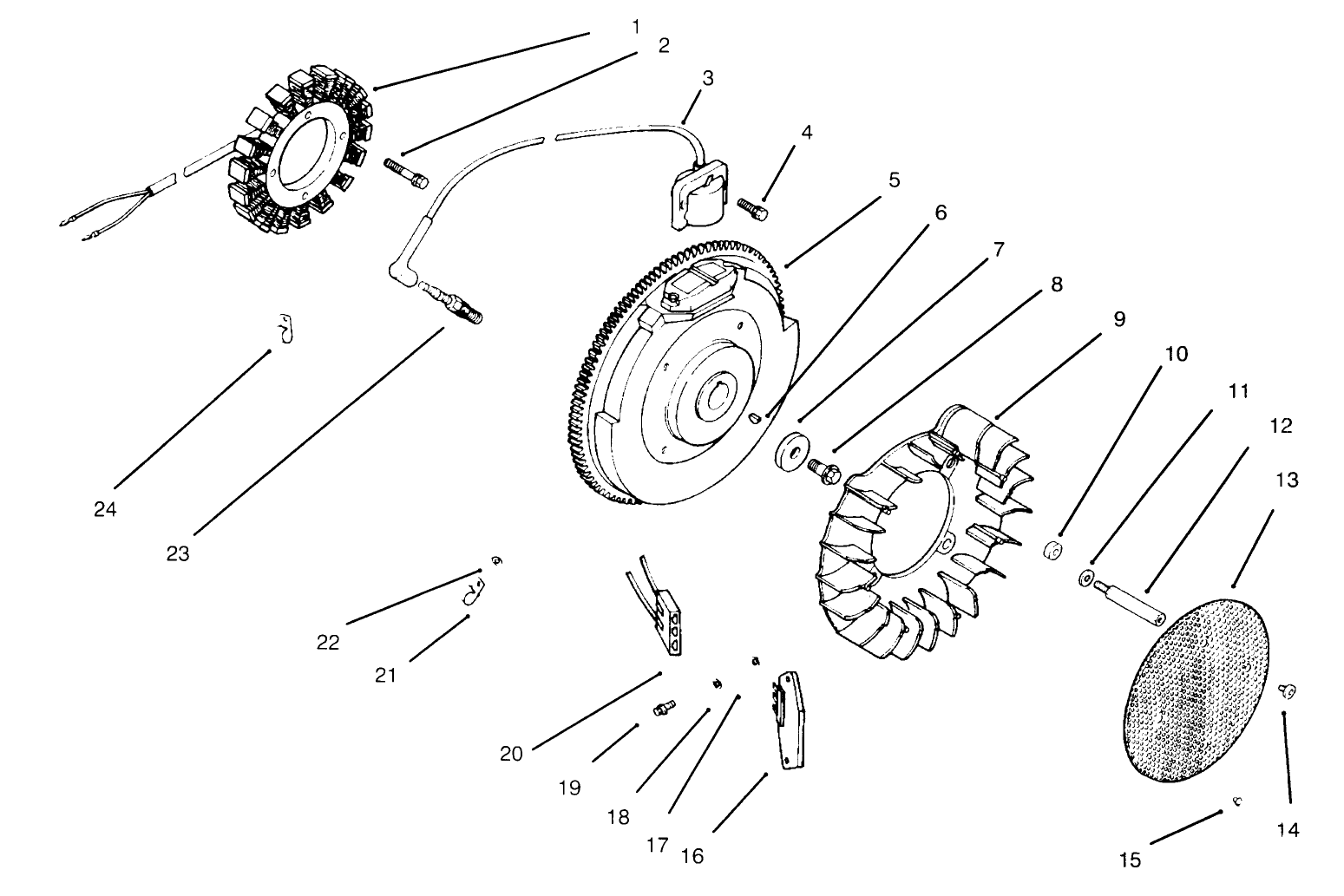 1
2
3
4
5
6
7
8
9
10
11
12
13
24
23
22
21
20
19
18
17
16
15
14