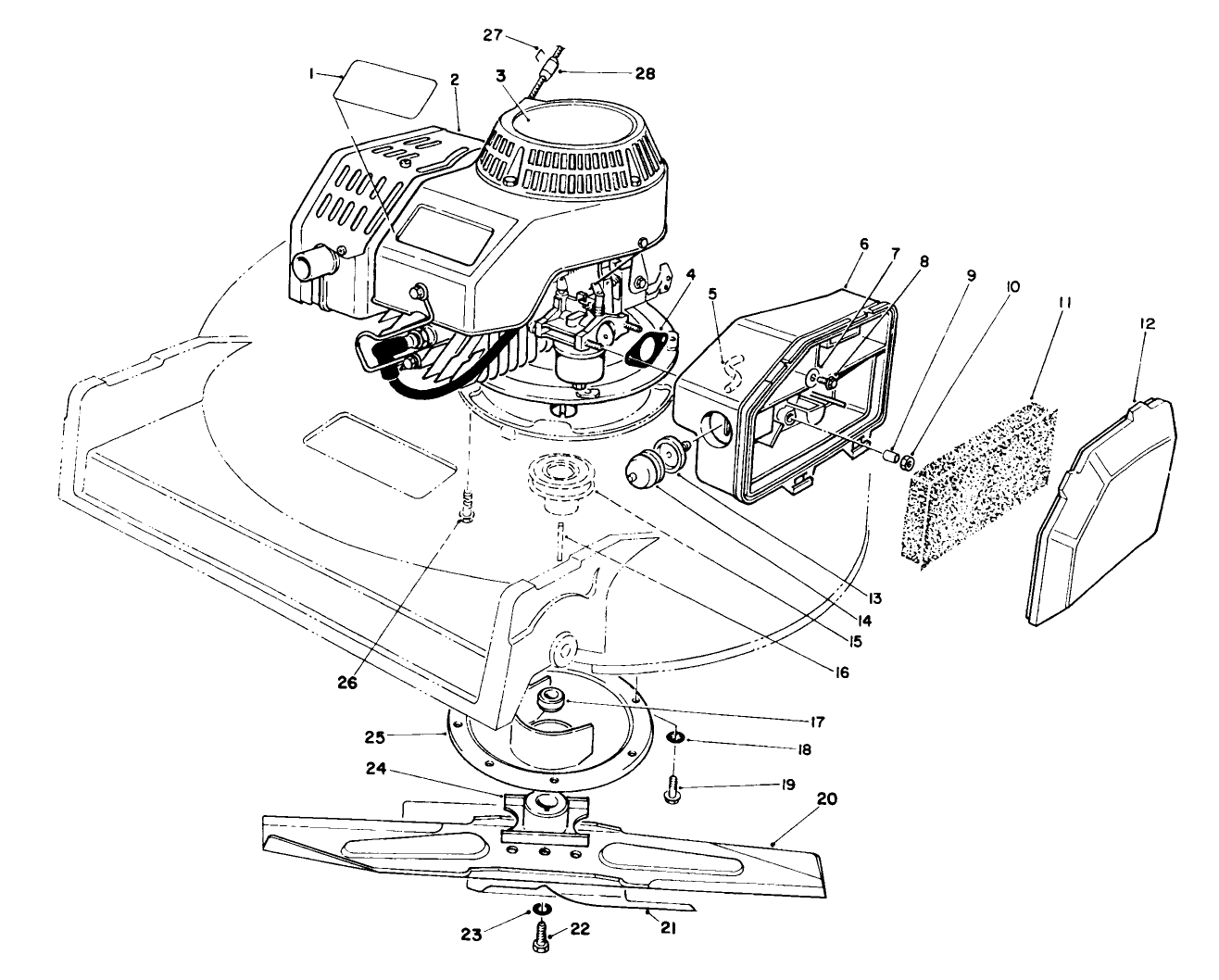 27
28
1
2
3
4
5
6
7
8
9
10
11
12
13
14
15
16
26
17
25
18
24
19
20
23
22
21