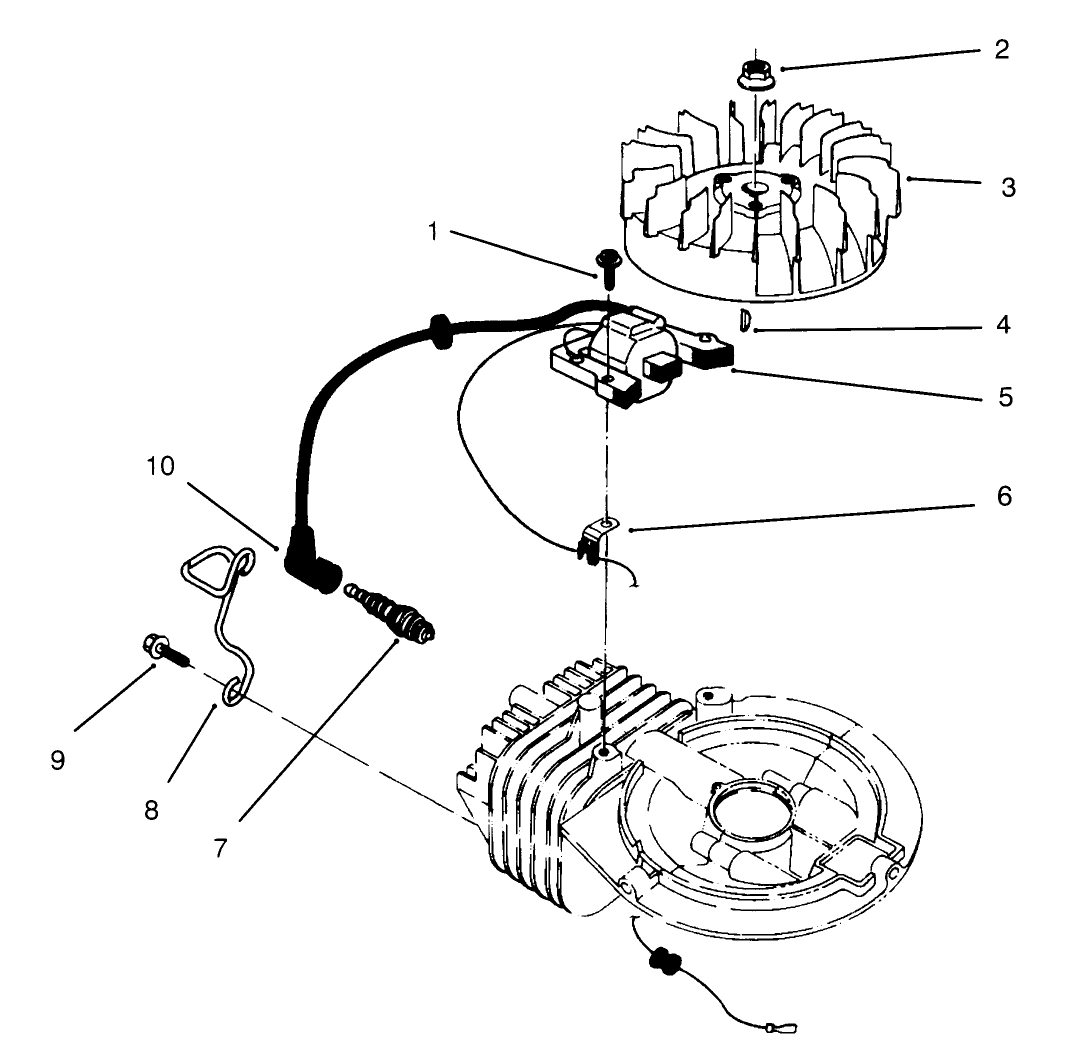 2
3
1
4
5
10
6
9
8
7