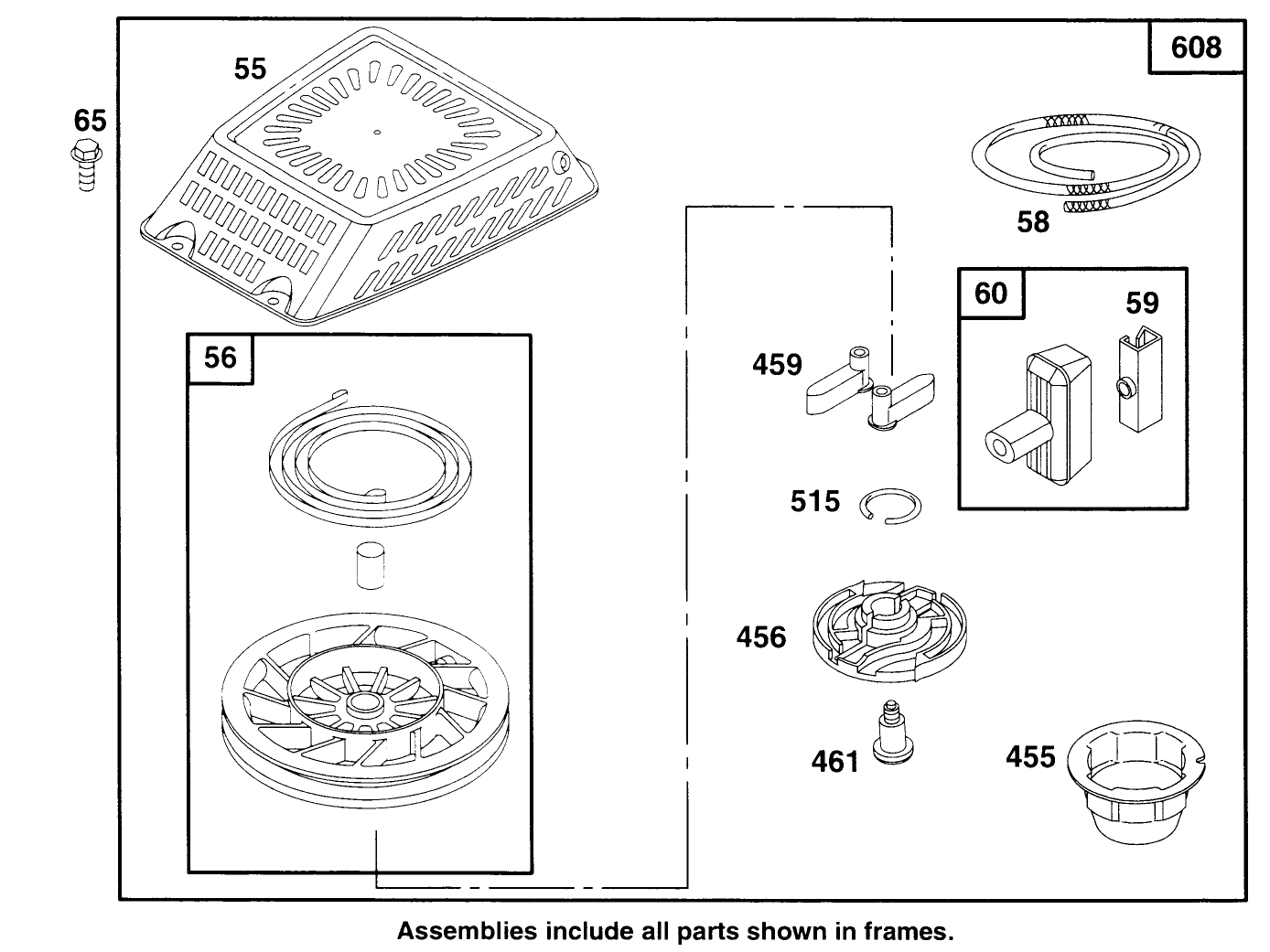 608

55

65

58

60

59

56

459

515

456

461

455

Assemblies include all parts shown in frames.