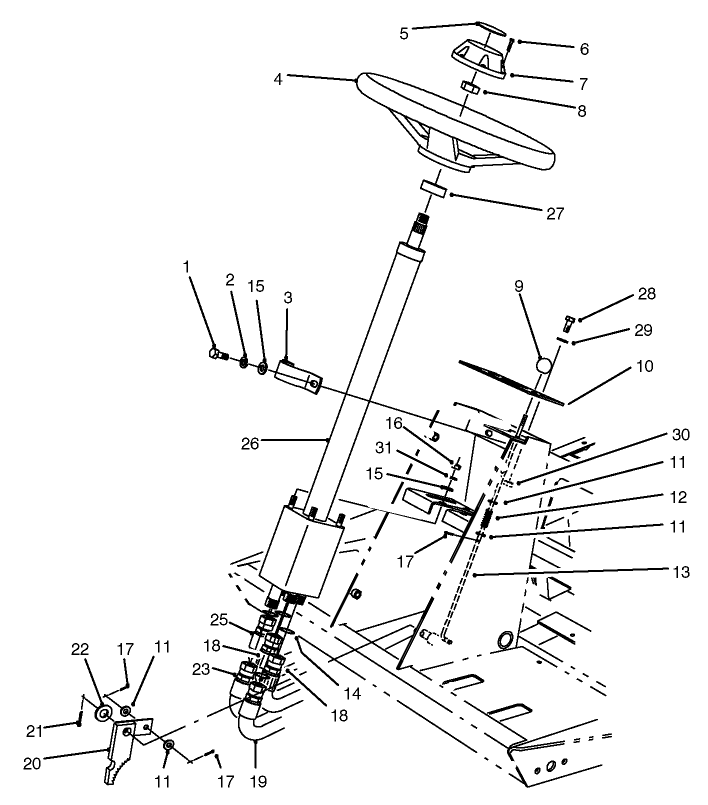 5
6
7
4
8
27
1
2
15
3
9
28
29
10
26
16
31
15
30
11
12
11
17
13
25
18
23
14
18
22
17
11
21
20
11
17
19