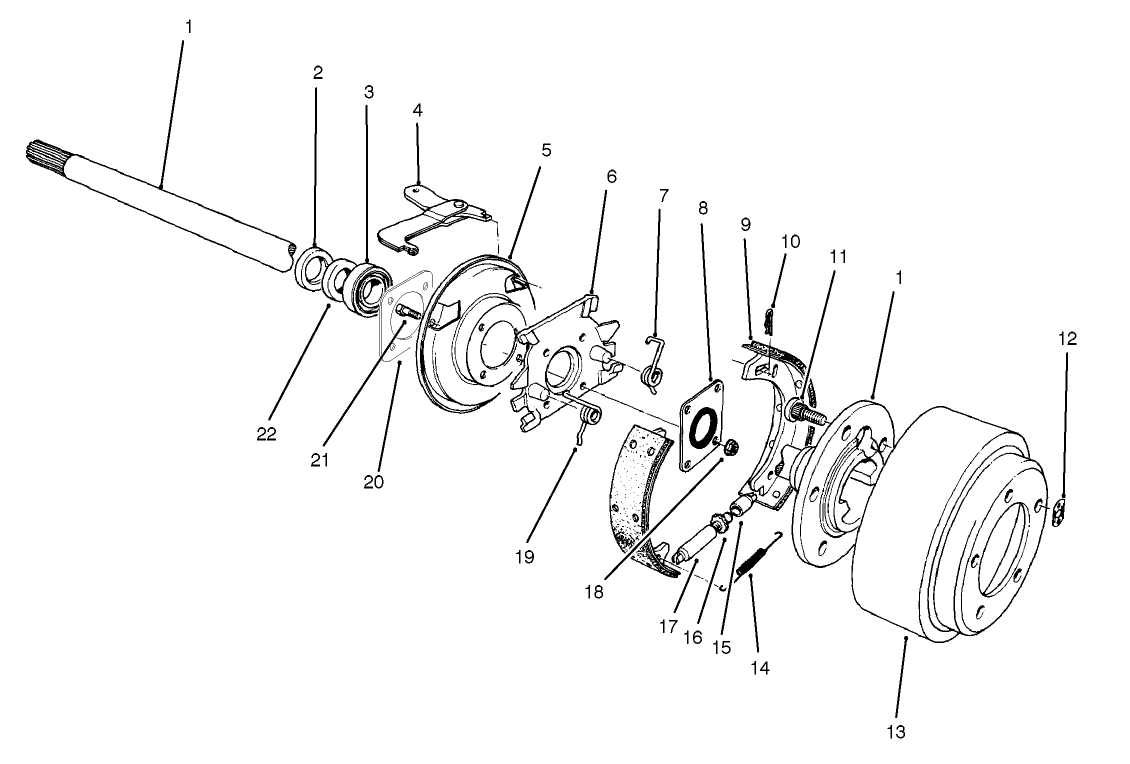 1
2
3
4
5
6
7
8
9
10
11
1
12
22
21
20
19
18
17
16
15
14
13