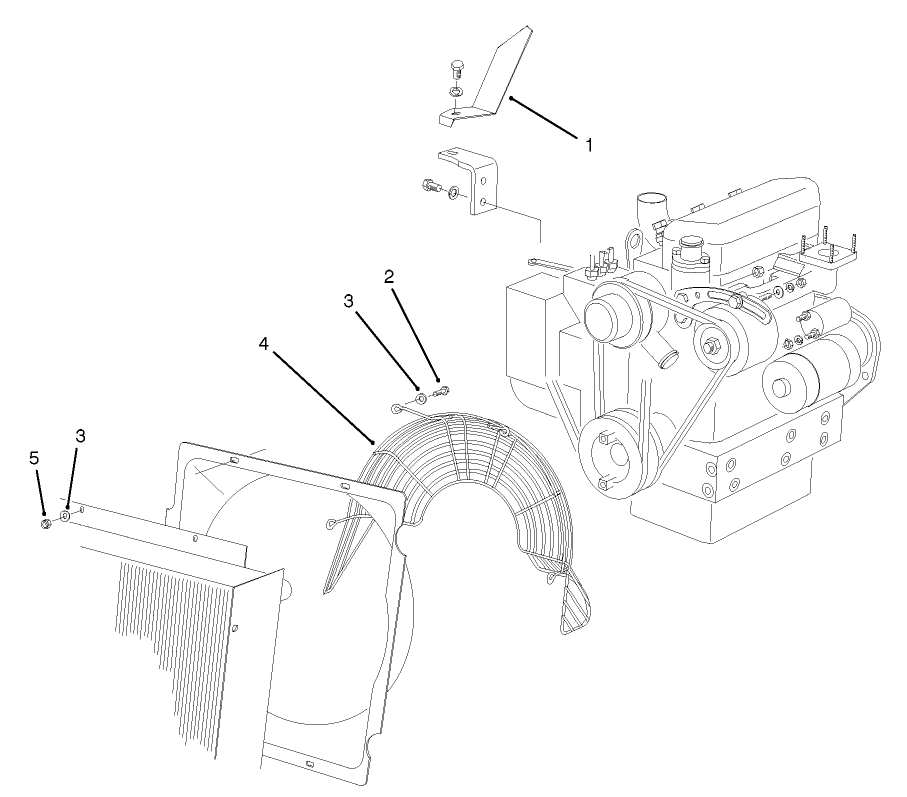 1
2
3
4
5
3