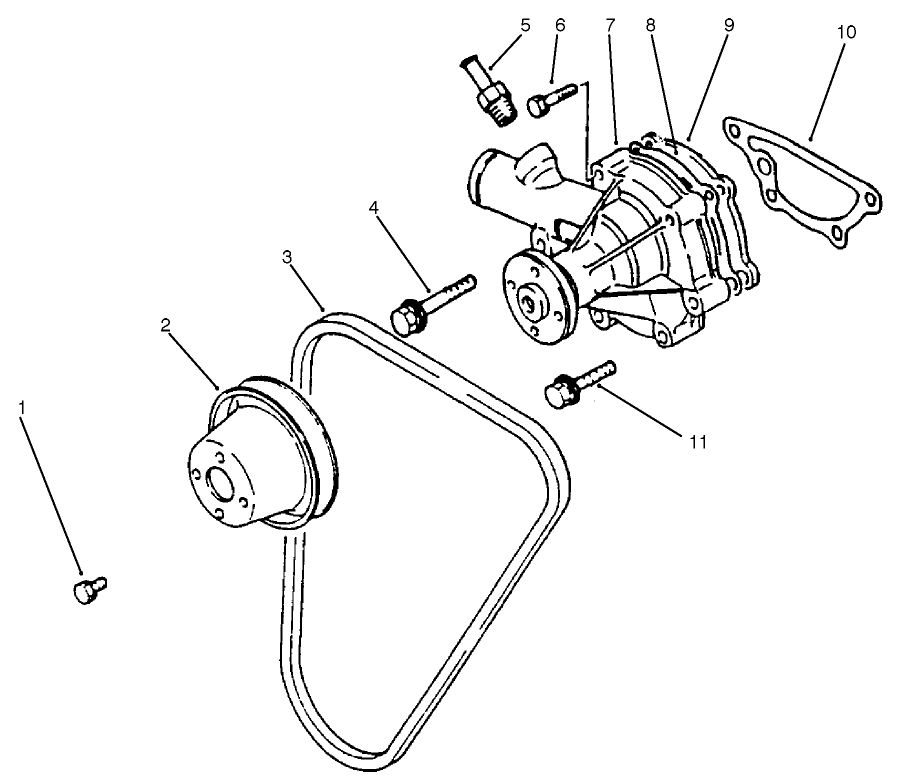 5
6
7
8
9
10
4
3
2
1
11