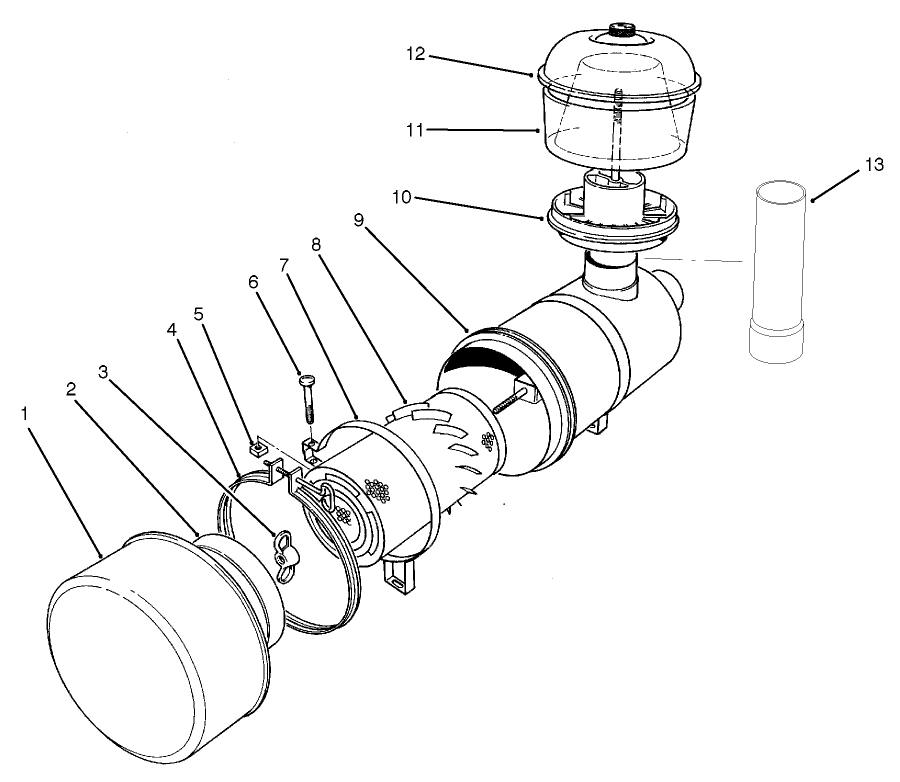 12
11
10
13
9
8
7
6
5
4
3
2
1