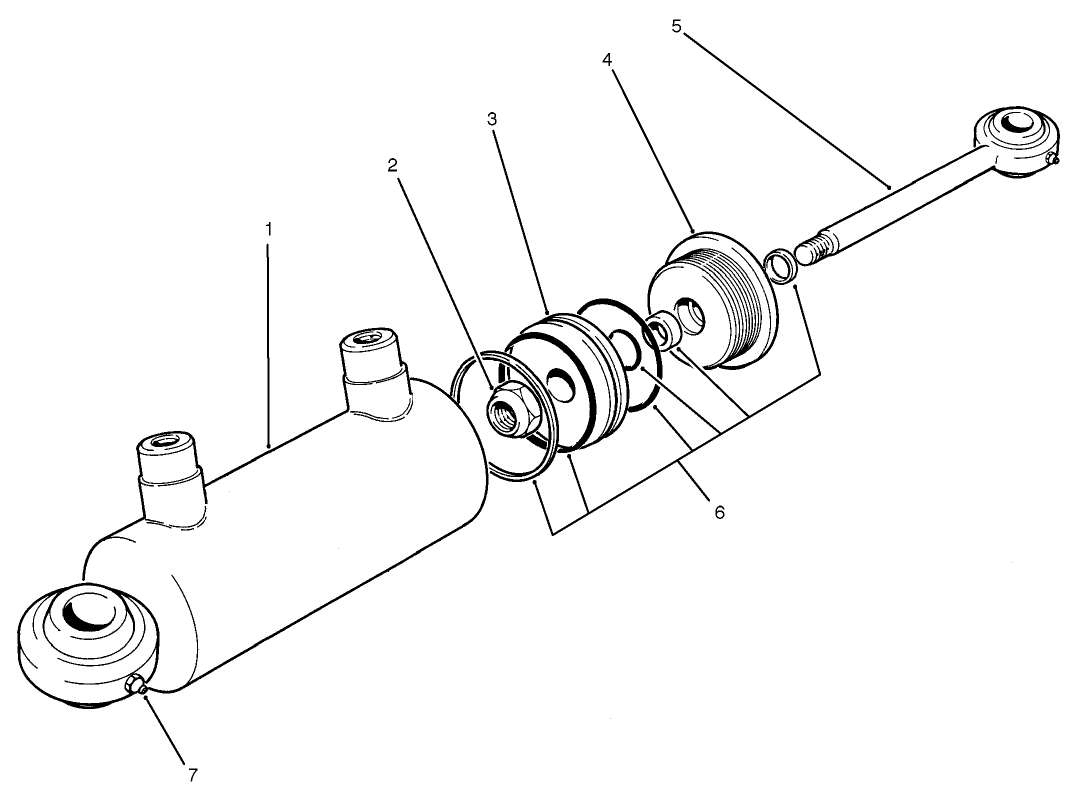 5
4
3
2
1
6
7