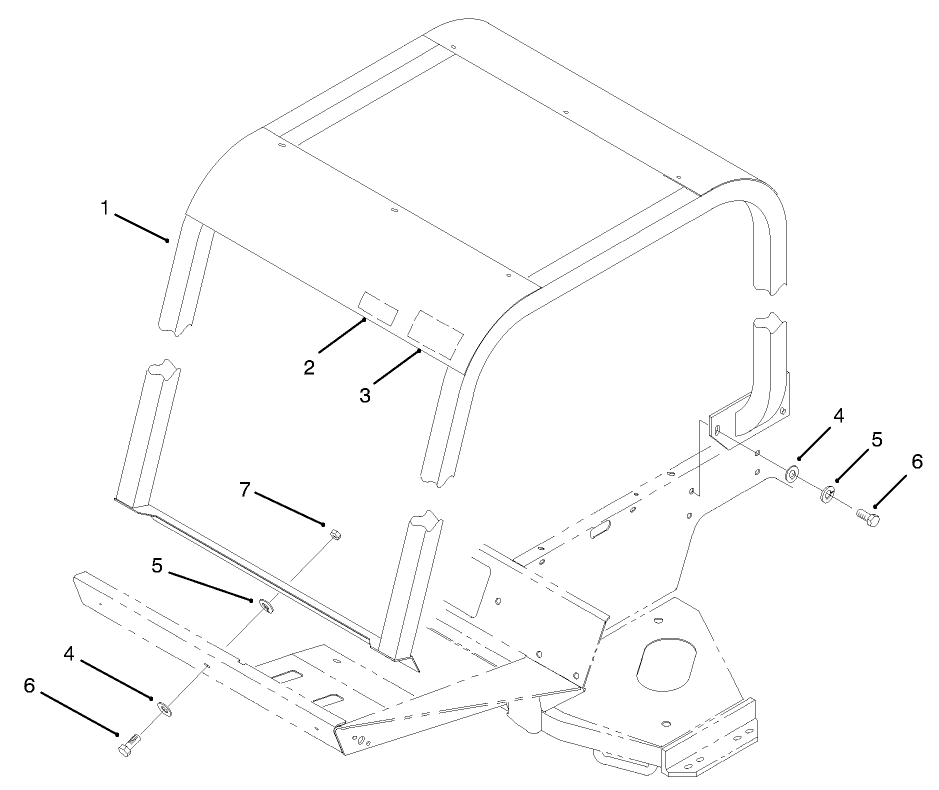 1
2
3
4
5
6
7
5
4
6