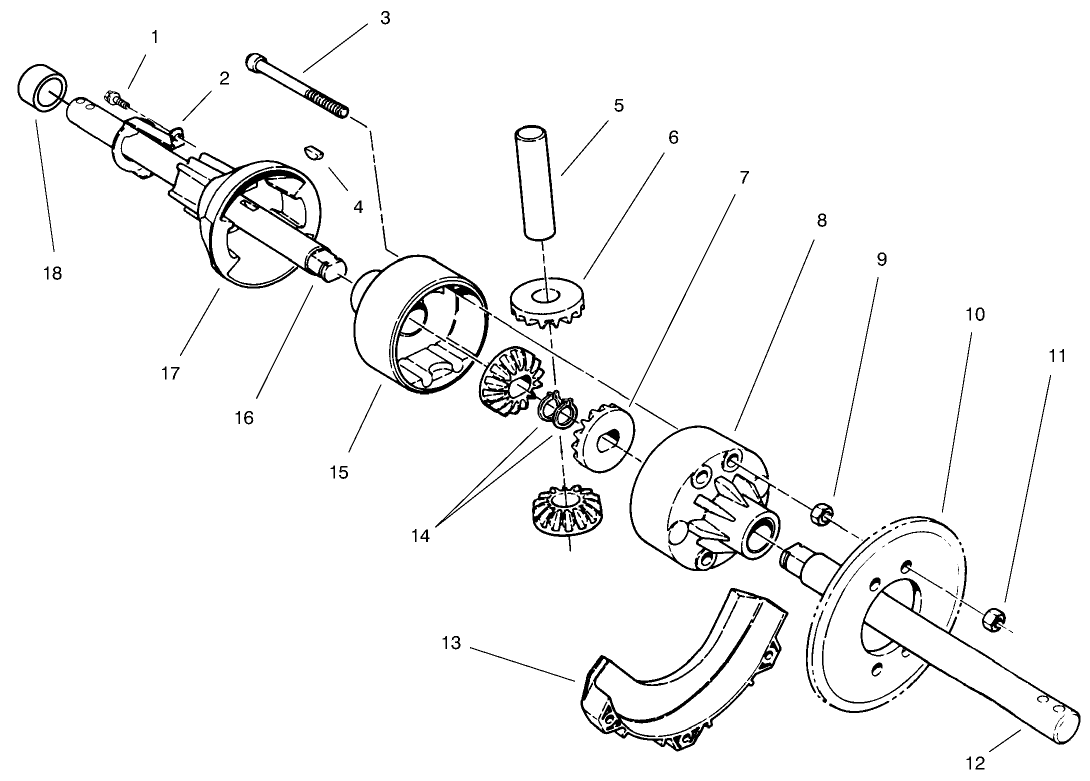 1
2
3
4
5
6
7
8
9
10
11
18
17
16
15
14
13
12