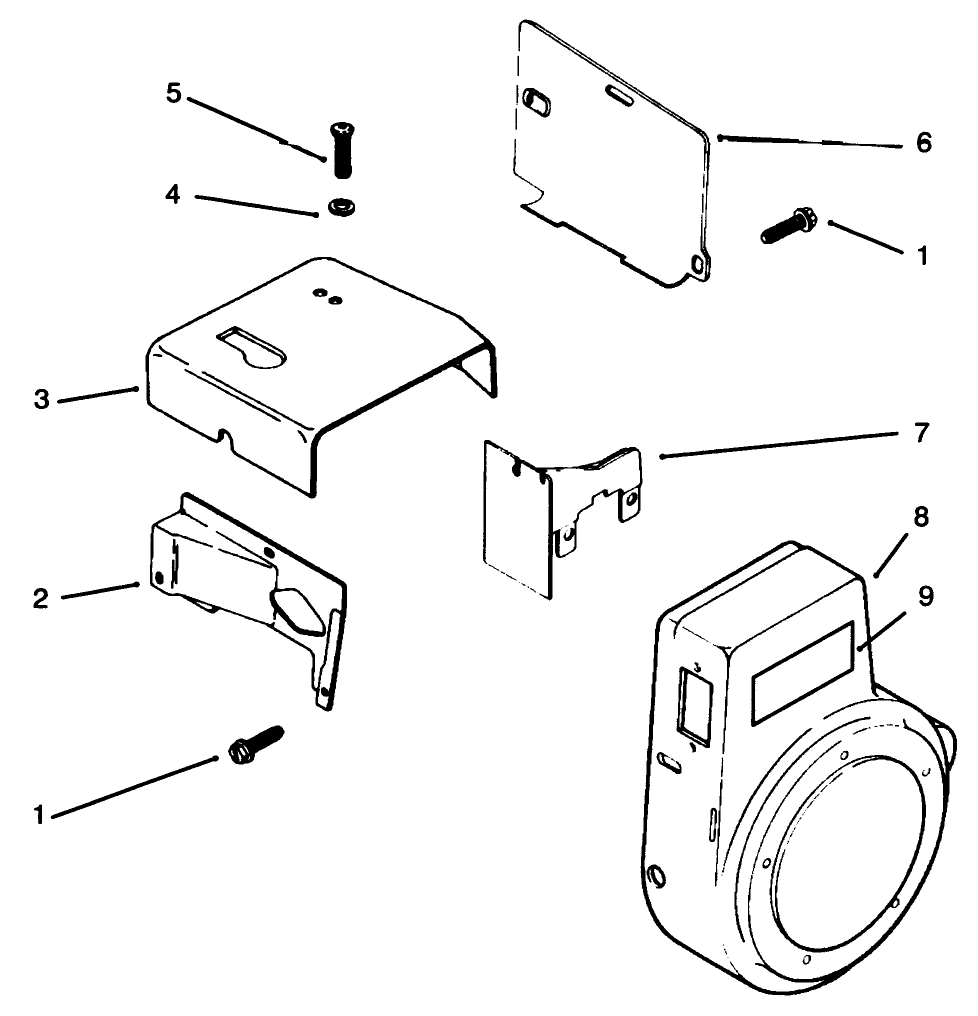 5
6
4
1
3
7
8
2
9
1