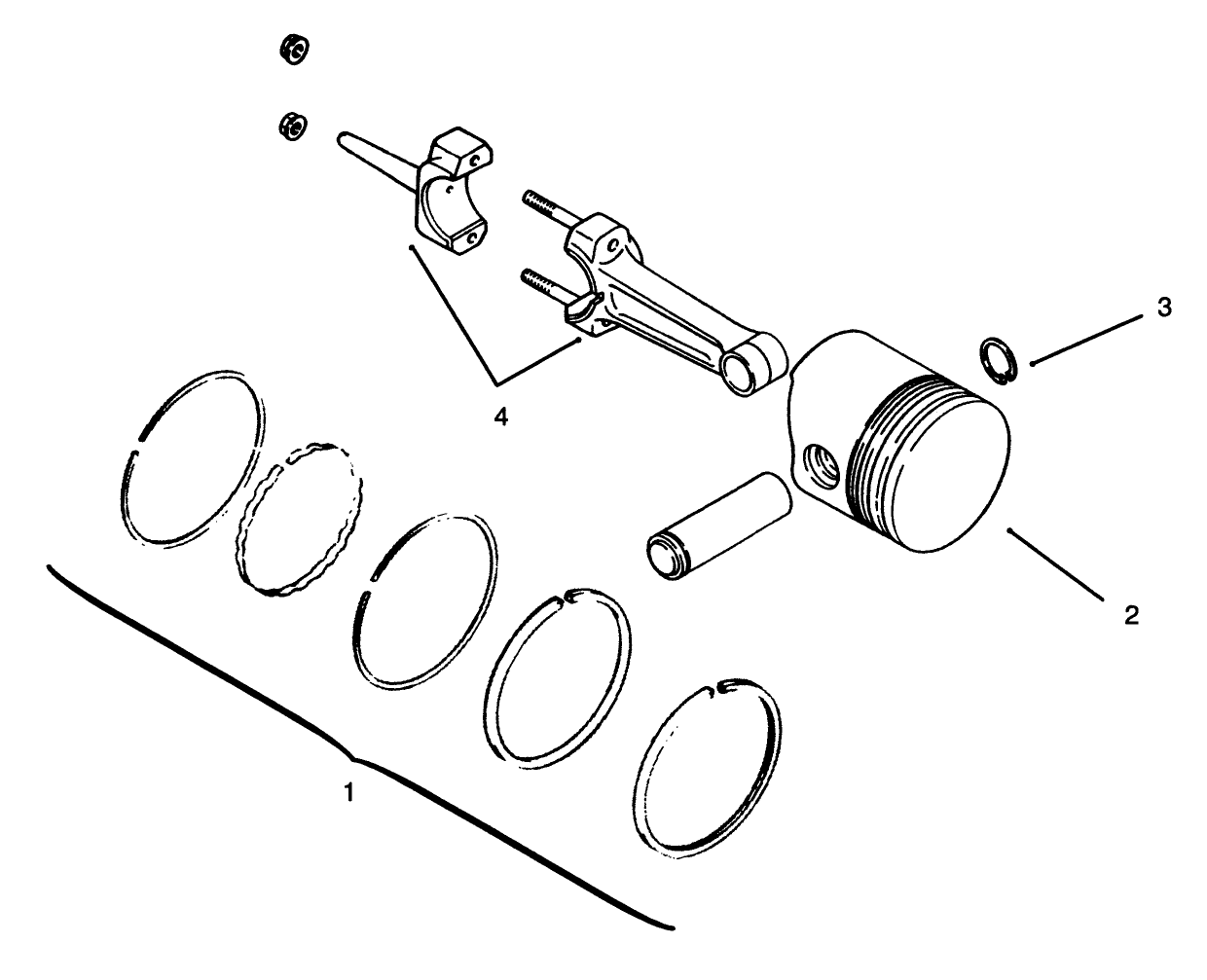 3

4

2

1