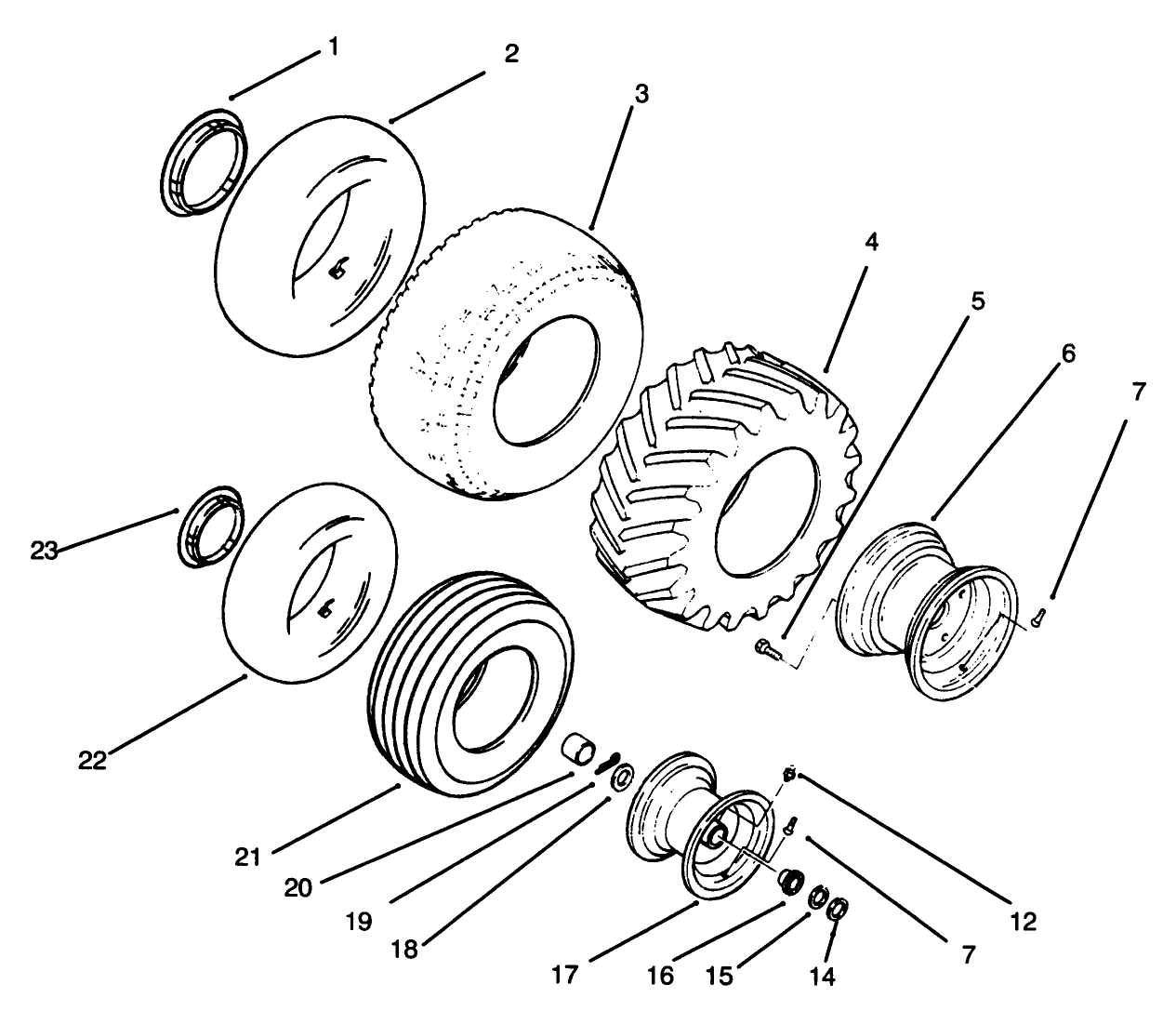 1
2
3
4
5
6
7
23
22
21
20
19
18
17
16
15
14
7
12