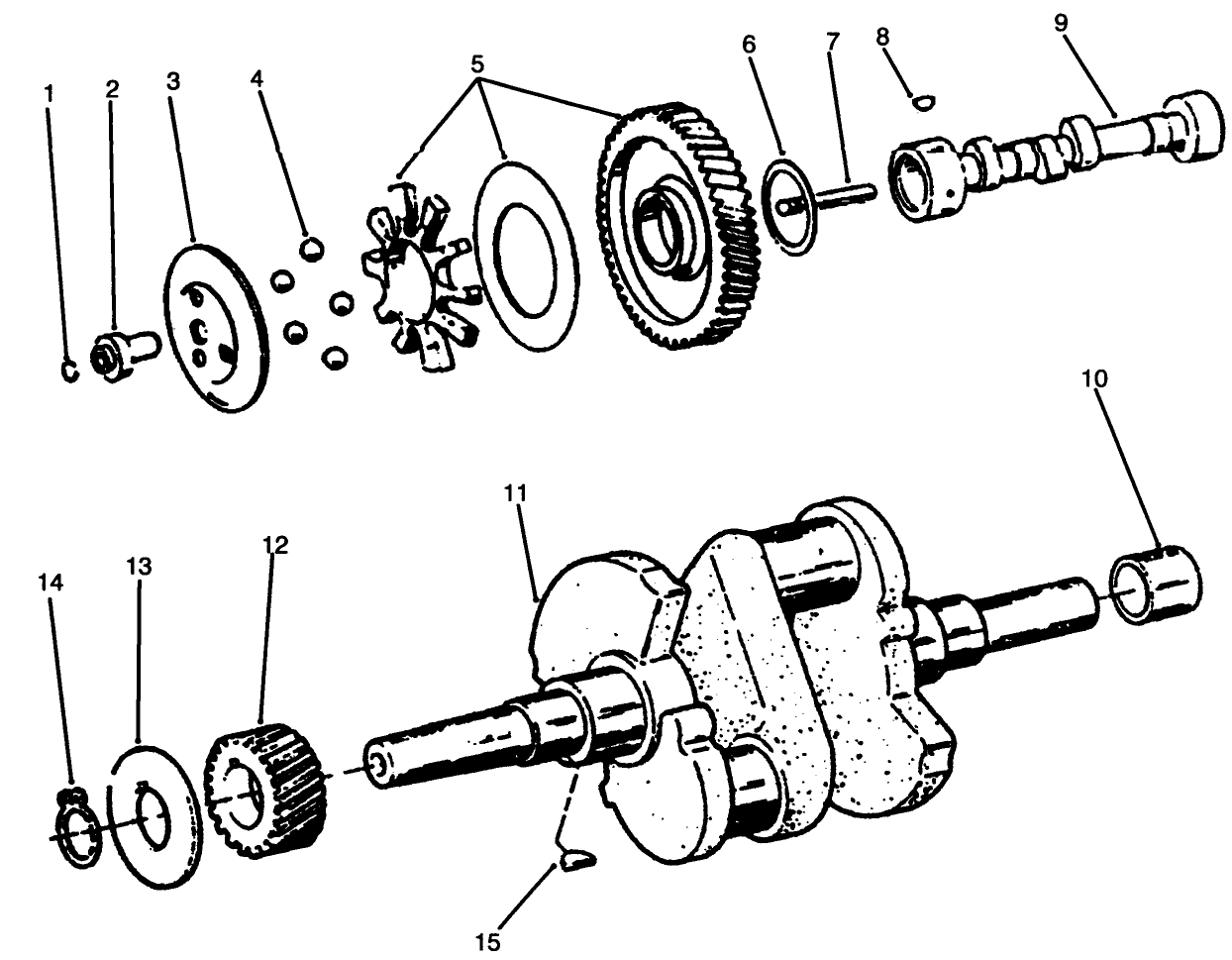 1
2
3
4
5
6
7
8
9
10
11
12
13
14
15