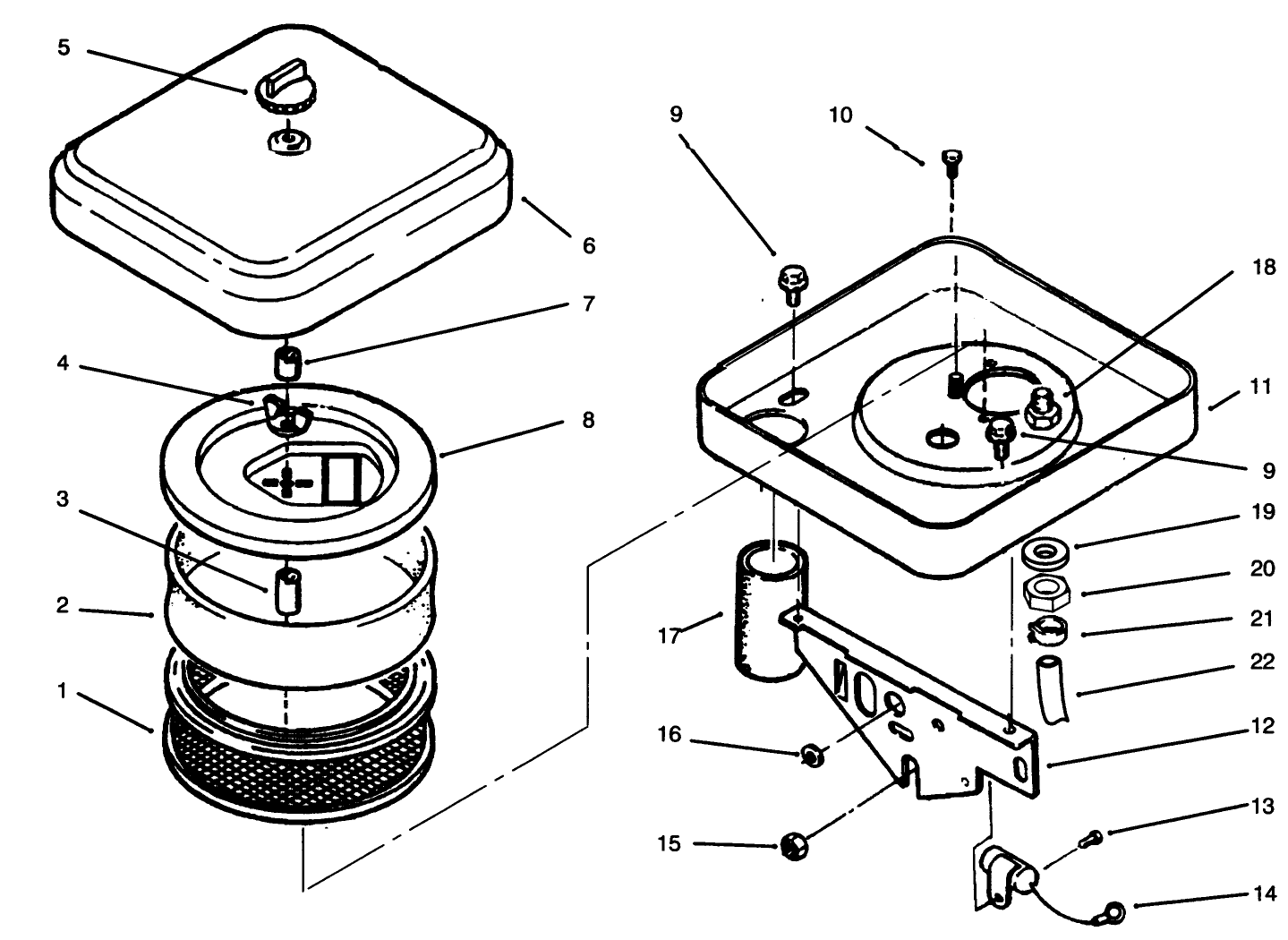 5
6
7
4
8
3
2
1
9
10
18
11
9
19
20
21
22
17
16
12
15
13
14