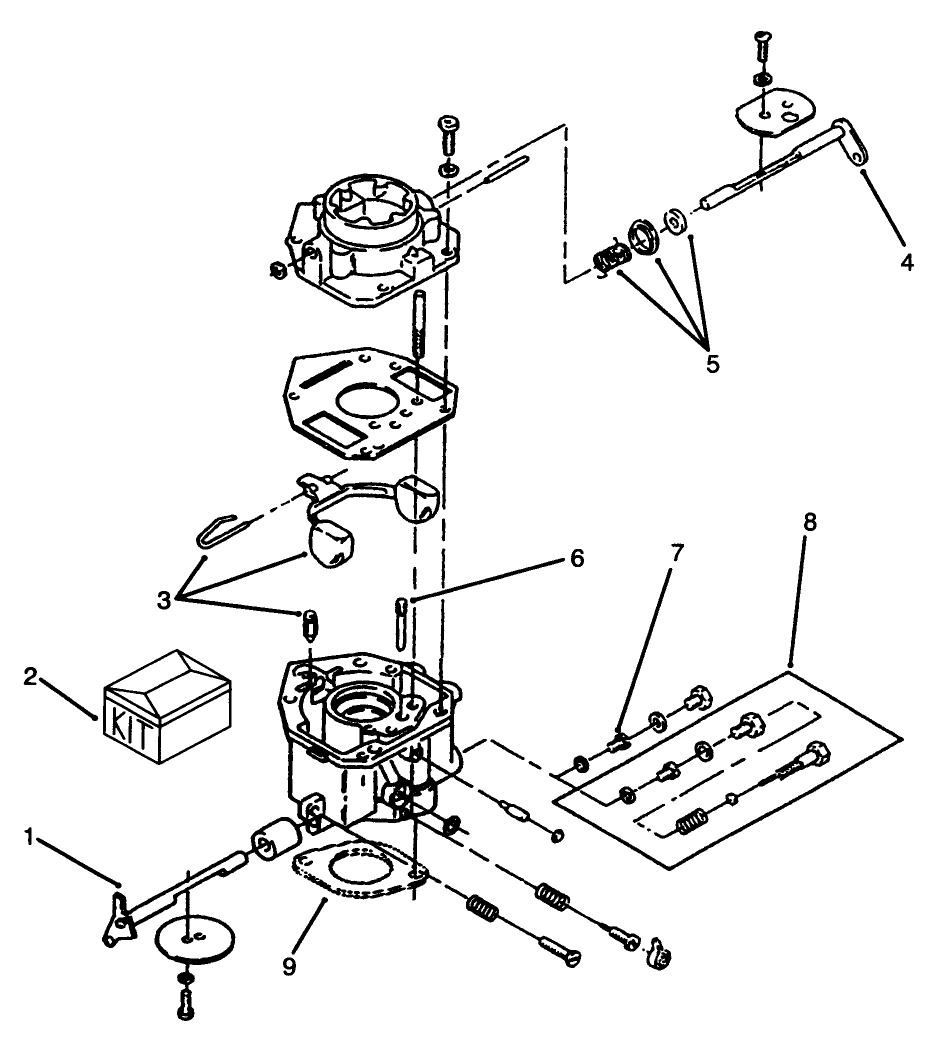 4

5

8

7

6

3

2

KIT

1

9