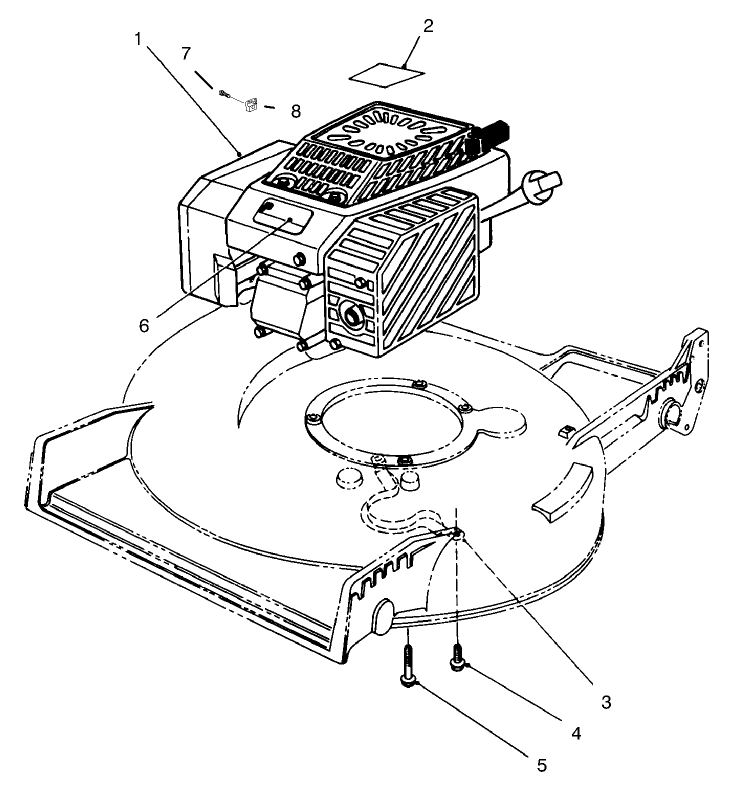 1
7
2
8
6
3
4
5