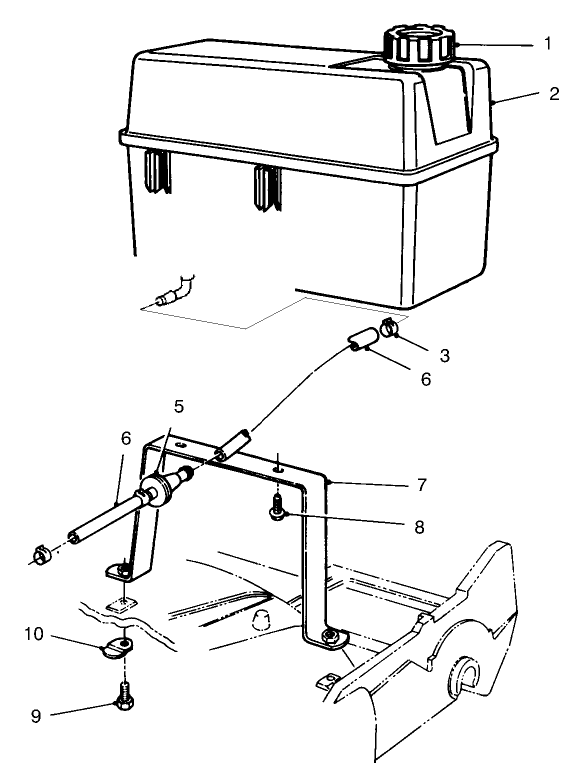 1
2
3
6
5
6
7
8
10
9