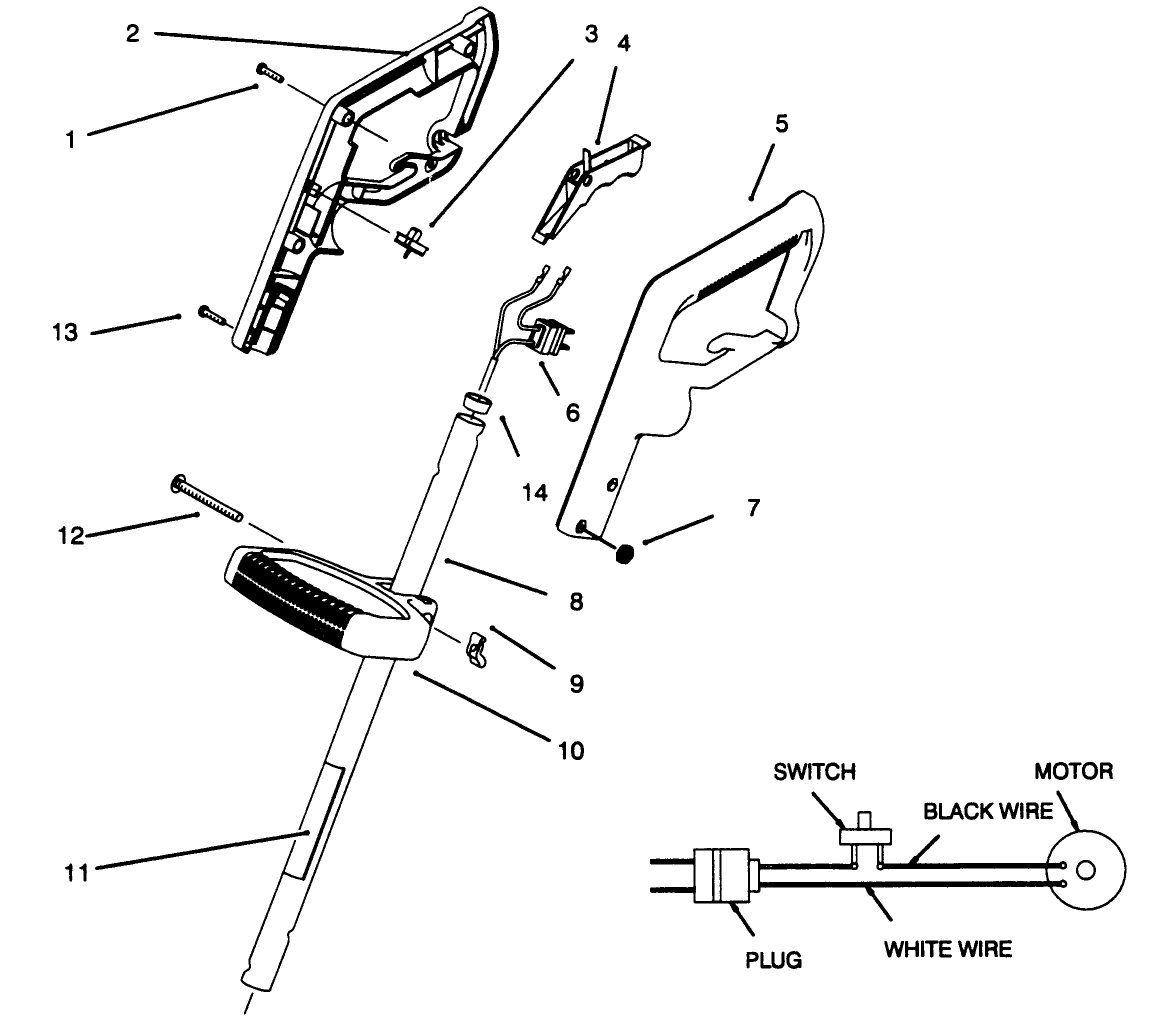 2
3
4
1
5
13
6
14
12
7
8
9
10
11
SWITCH
MOTOR
BLACK WIRE
PLUG
WHITE WIRE