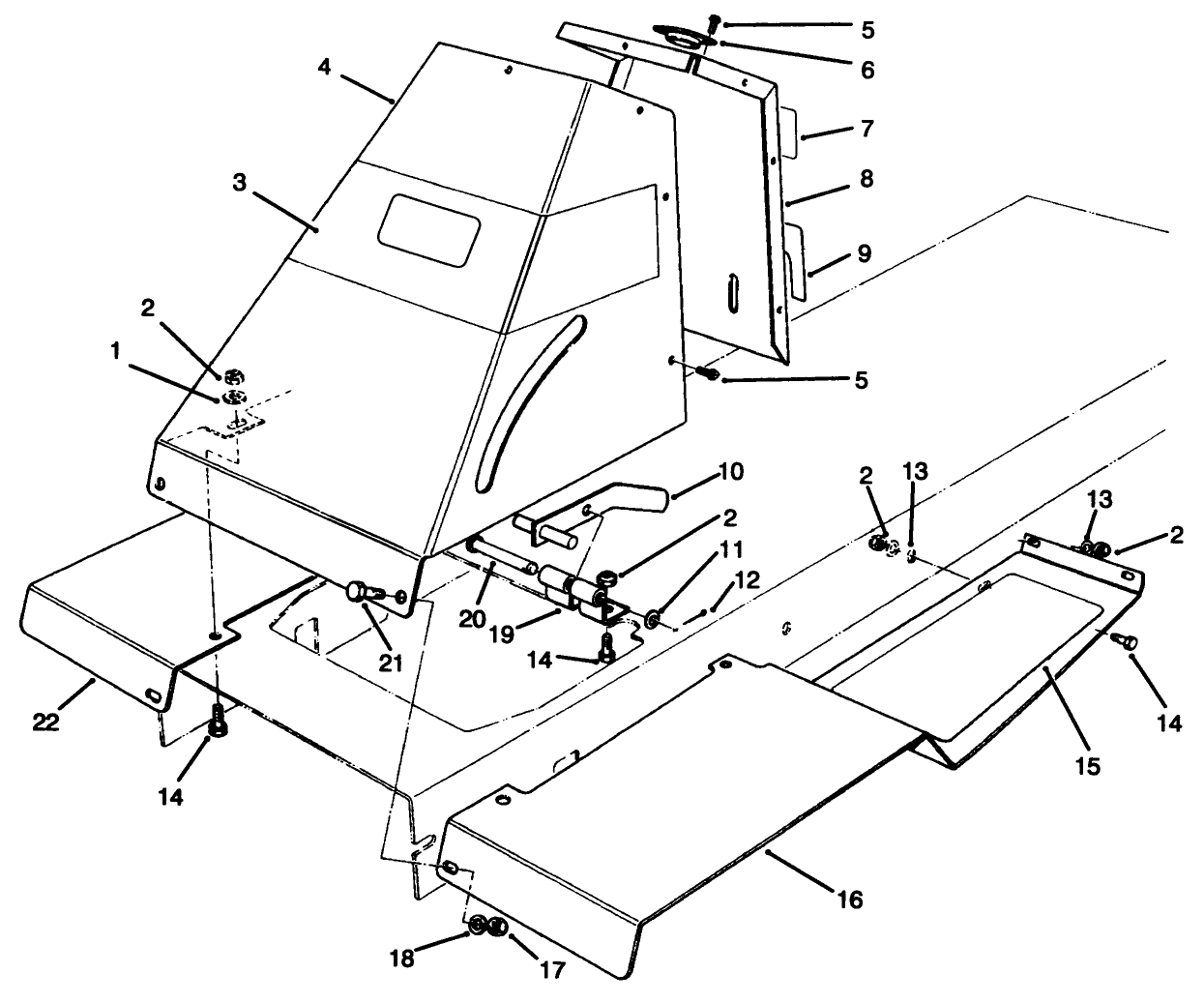 5
6
4
7
8
3
9
2
1
5
10
2
13
13
2
2
11
12
20
19
21
14
14
22
15
14
16
18
17