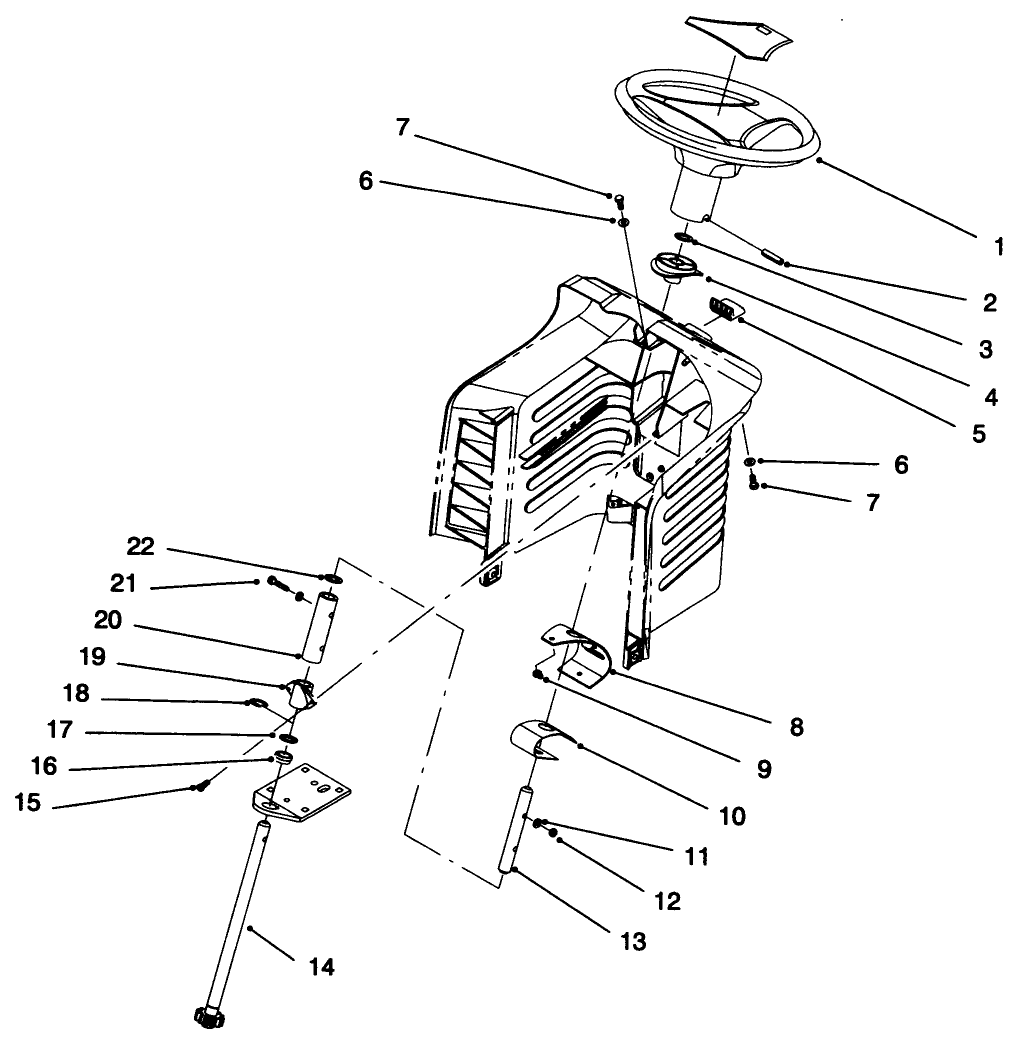 7
6
1
2
3
4
5
6
7
22
21
20
19
18
17
16
15
8
9
10
11
12
13
14