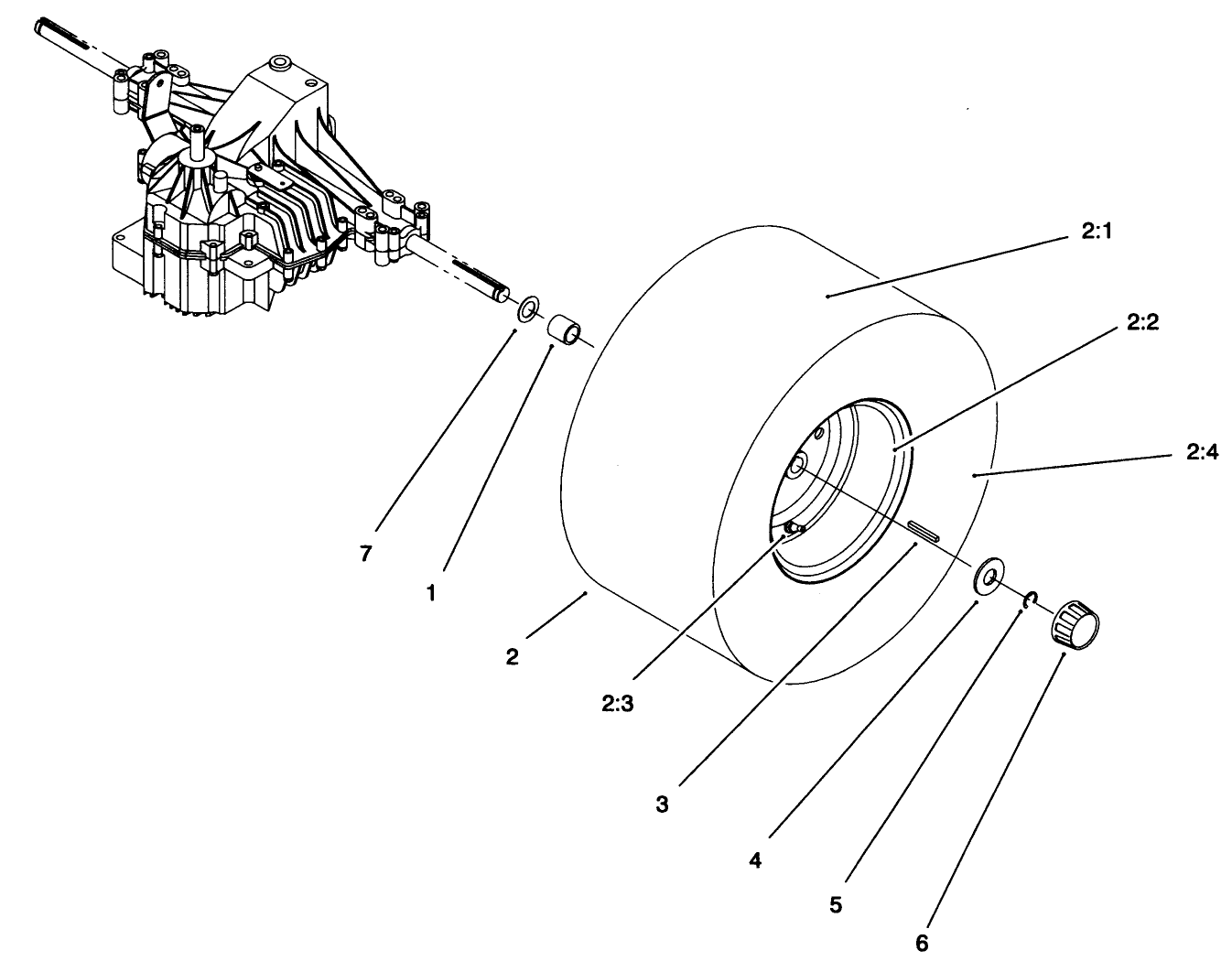 2:1
2:2
2:4
7
1
2
2:3
3
4
5
6