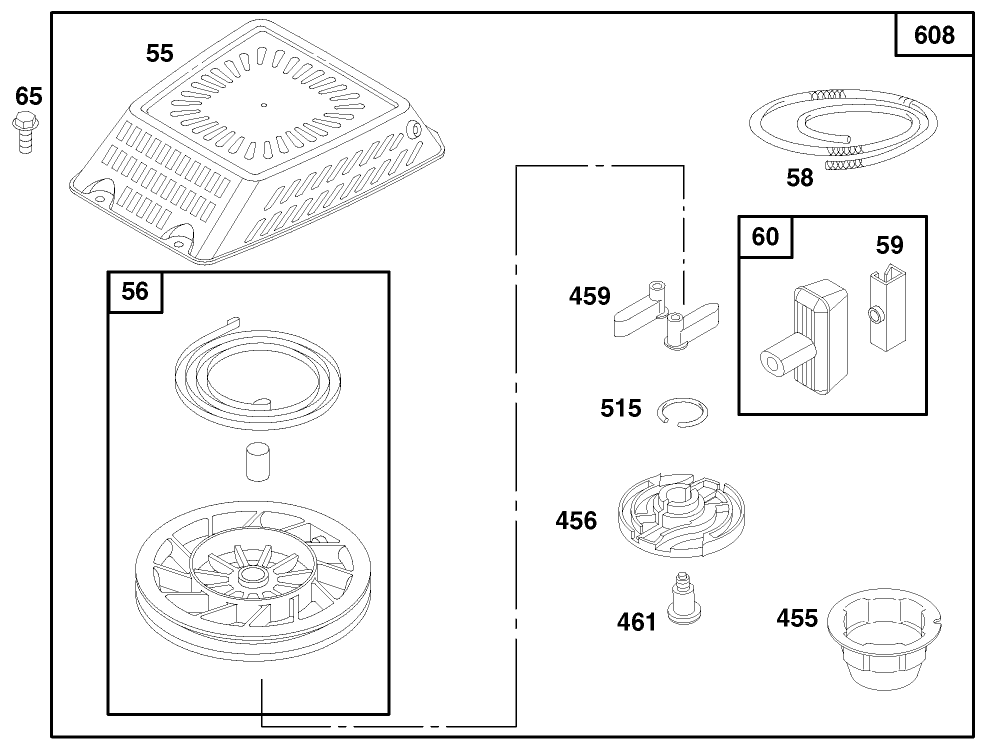 608
55
65
58
60
59
56
459
515
456
461
455