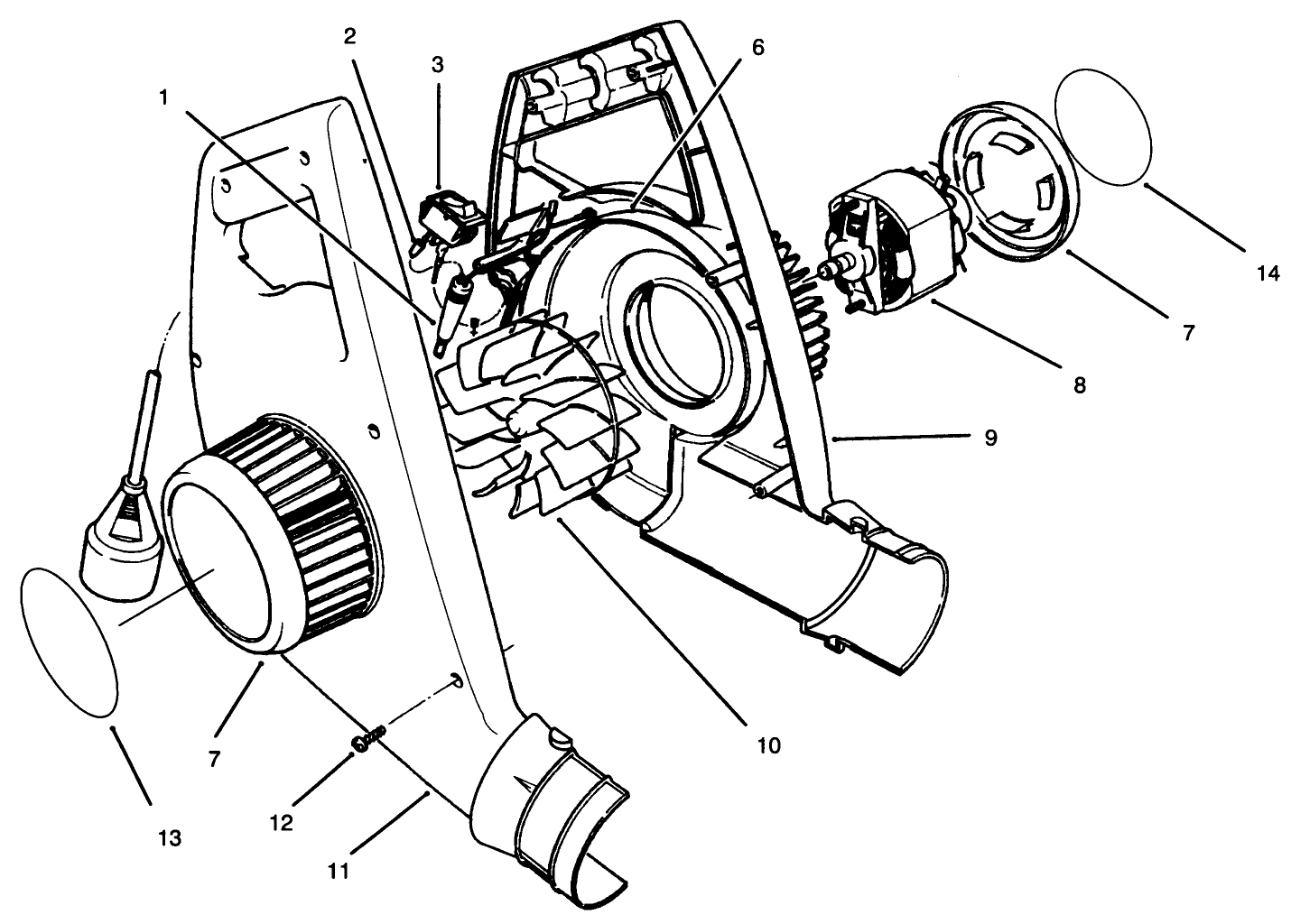 2
3
6
1
14
7
8
9
10
7
13
12
11