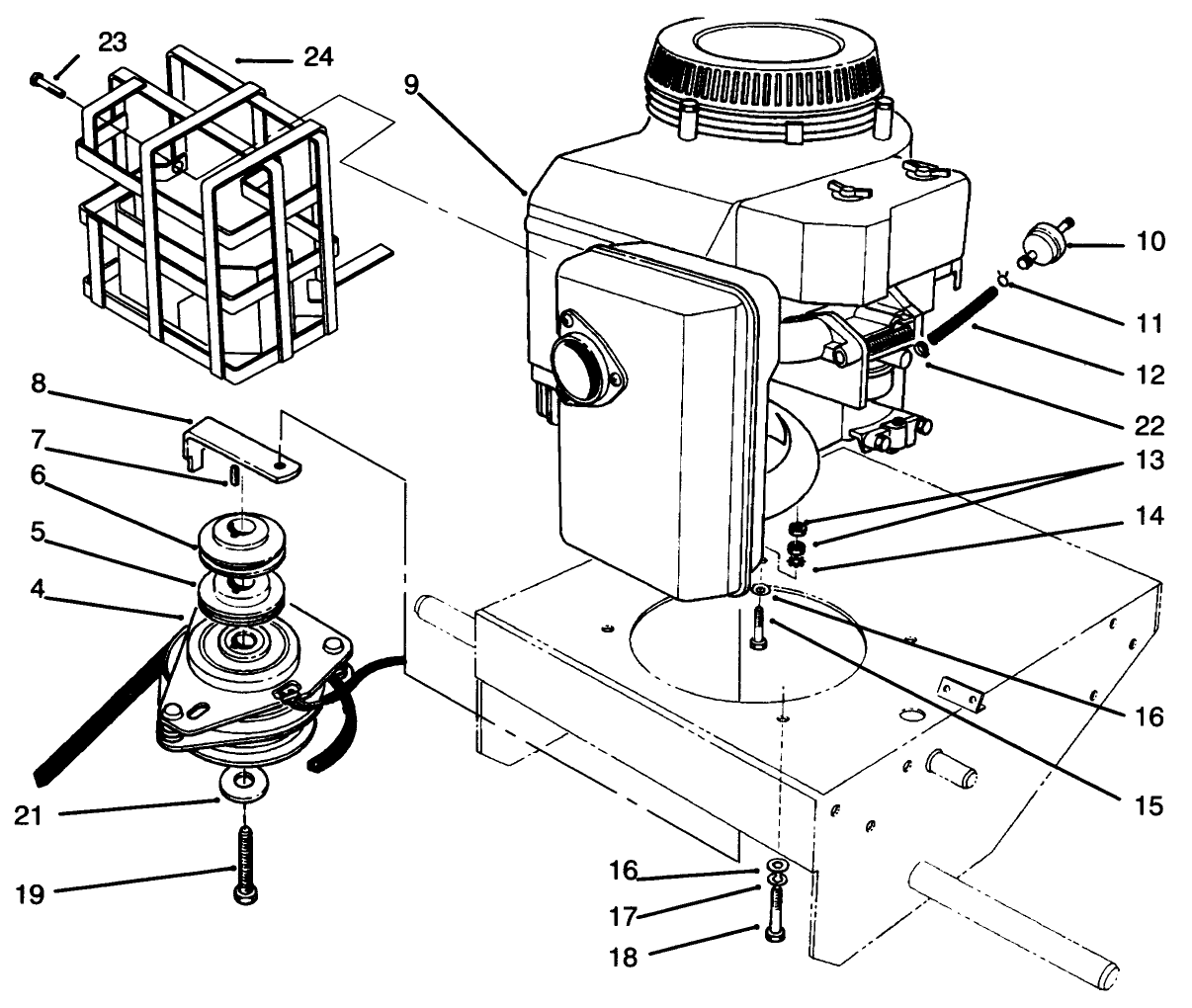 23
24
9
10
11
12
22
13
14
8
7
6
5
4
16
15
21
19
16
17
18