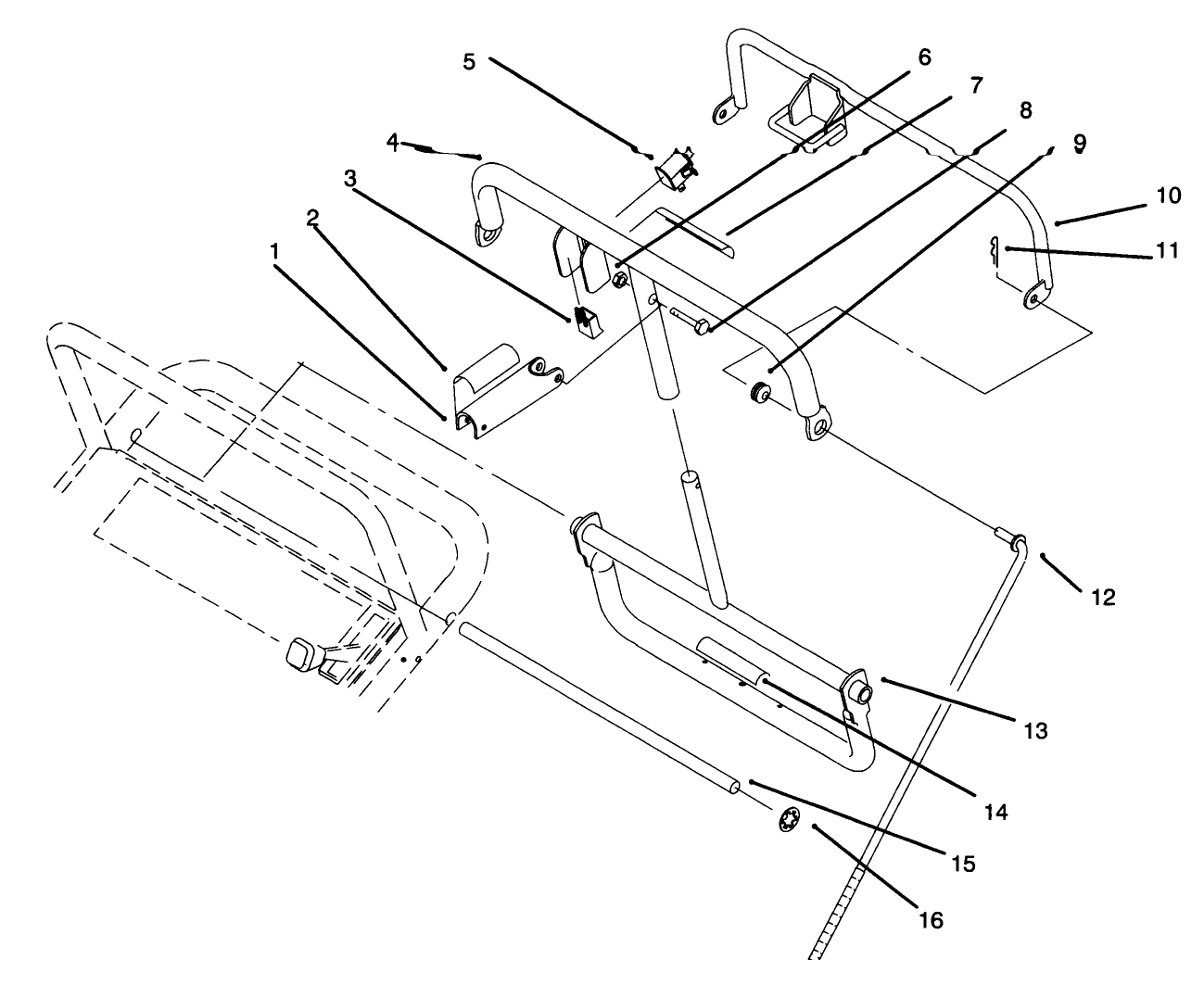 5
6
7
8
9
4
3
2
1
10
11
12
13
14
15
16