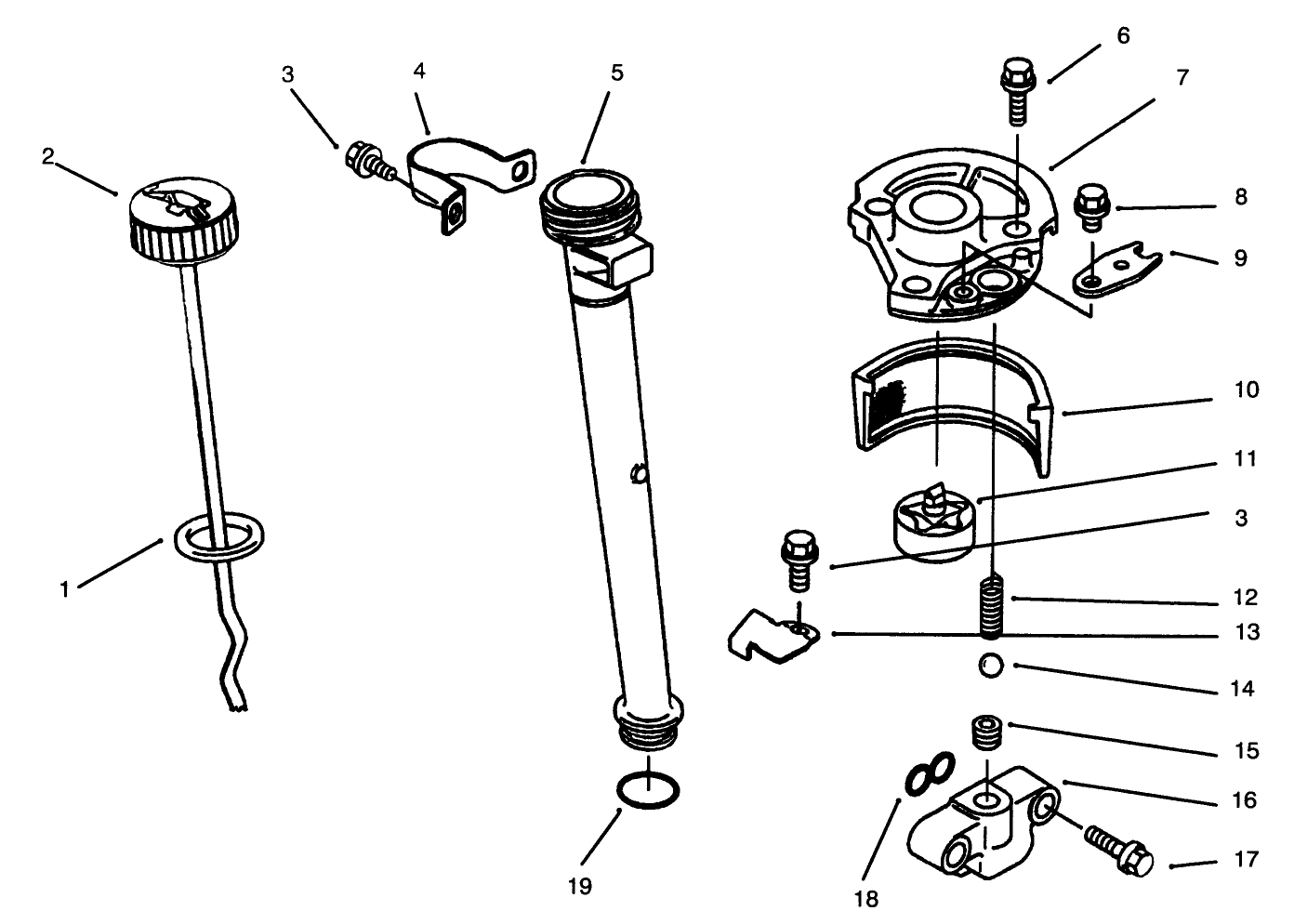 3
4
5
6
7
2
8
9
10
11
3
1
12
13
14
15
16
17
19
18