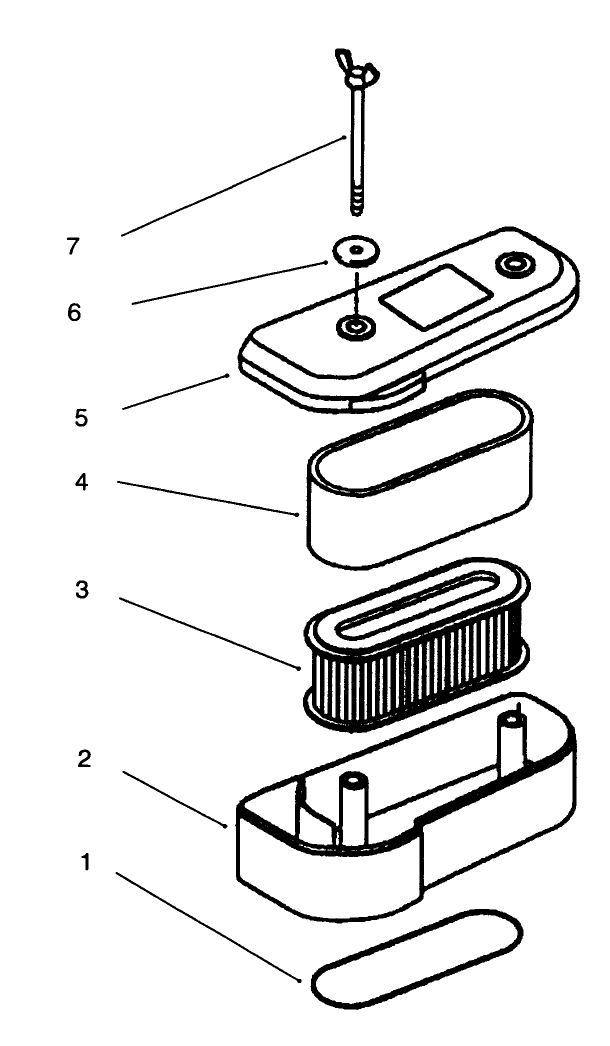 7
6
5
4
3
2
1