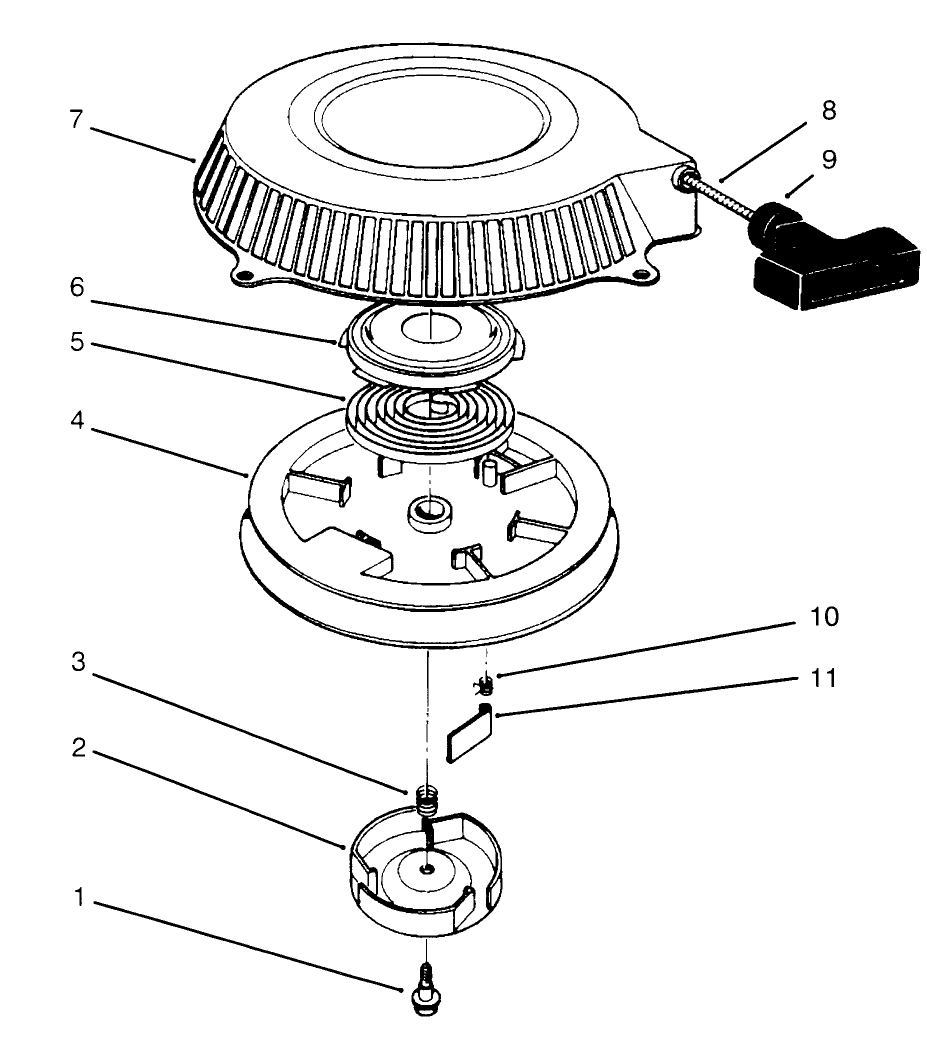 7
8
9
6
5
4
10
11
3
2
1