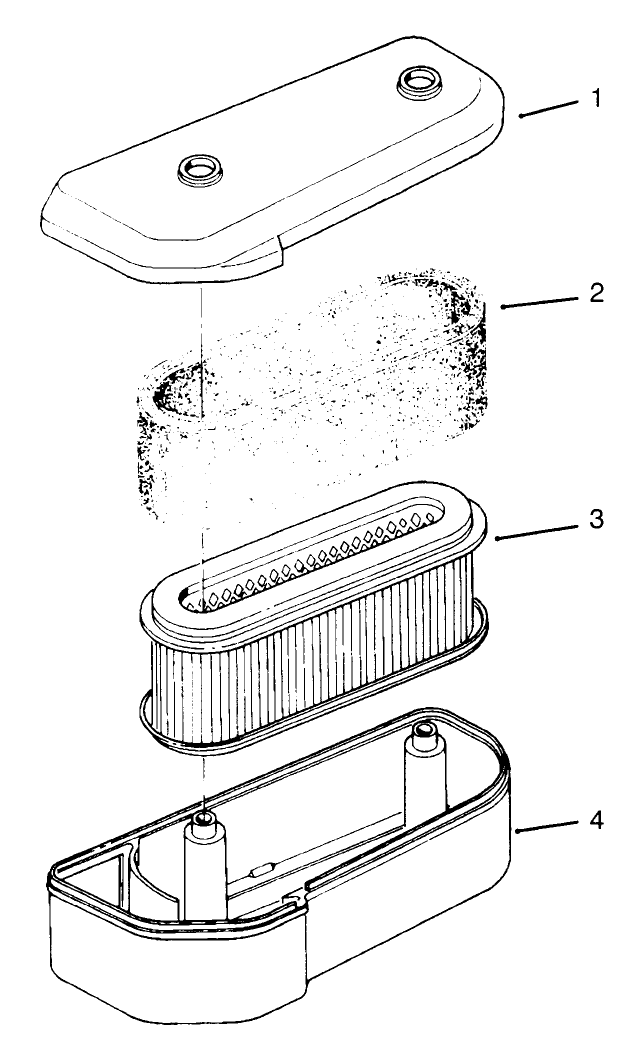 1
2
3
4