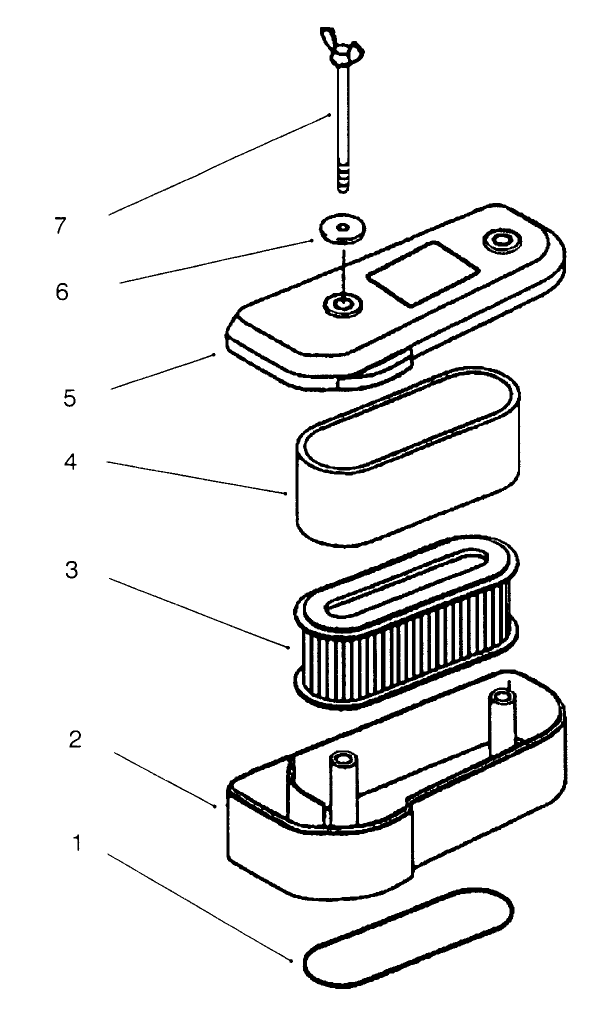 7

6

5

4

3

2

1