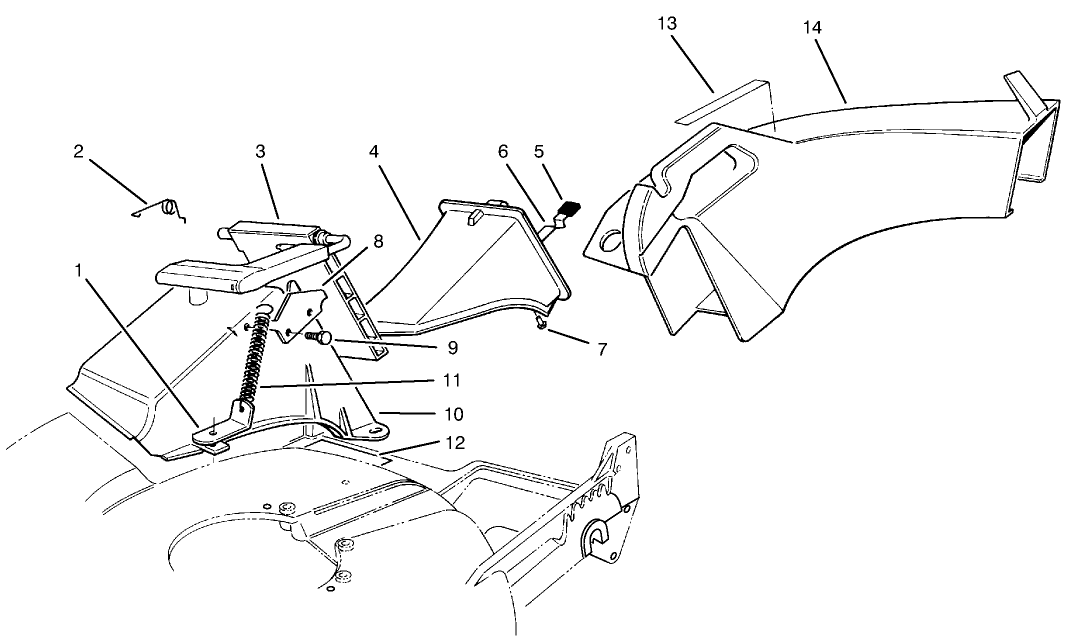 13
14
2
3
4
6
5
8
1
9
7
11
10
12