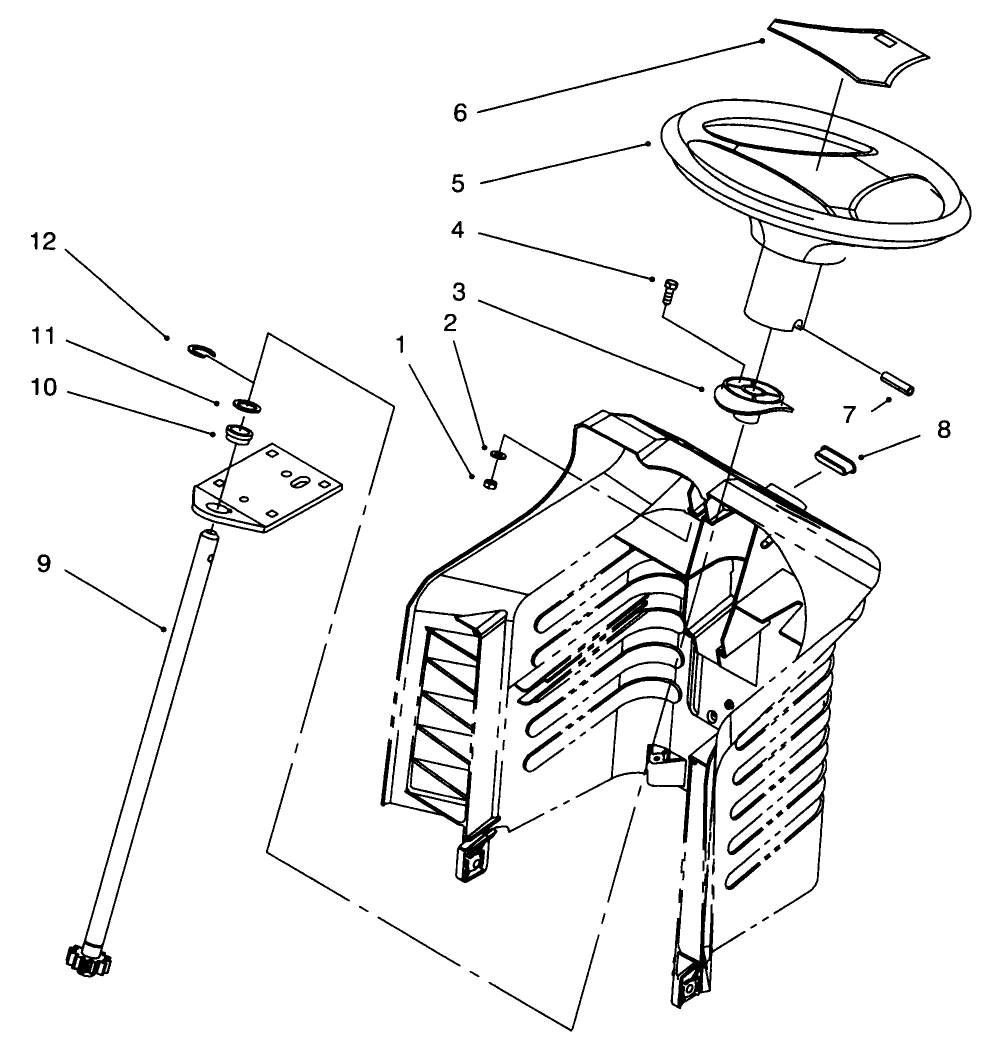 6
5
4
3
2
1
7
8
12
11
10
9