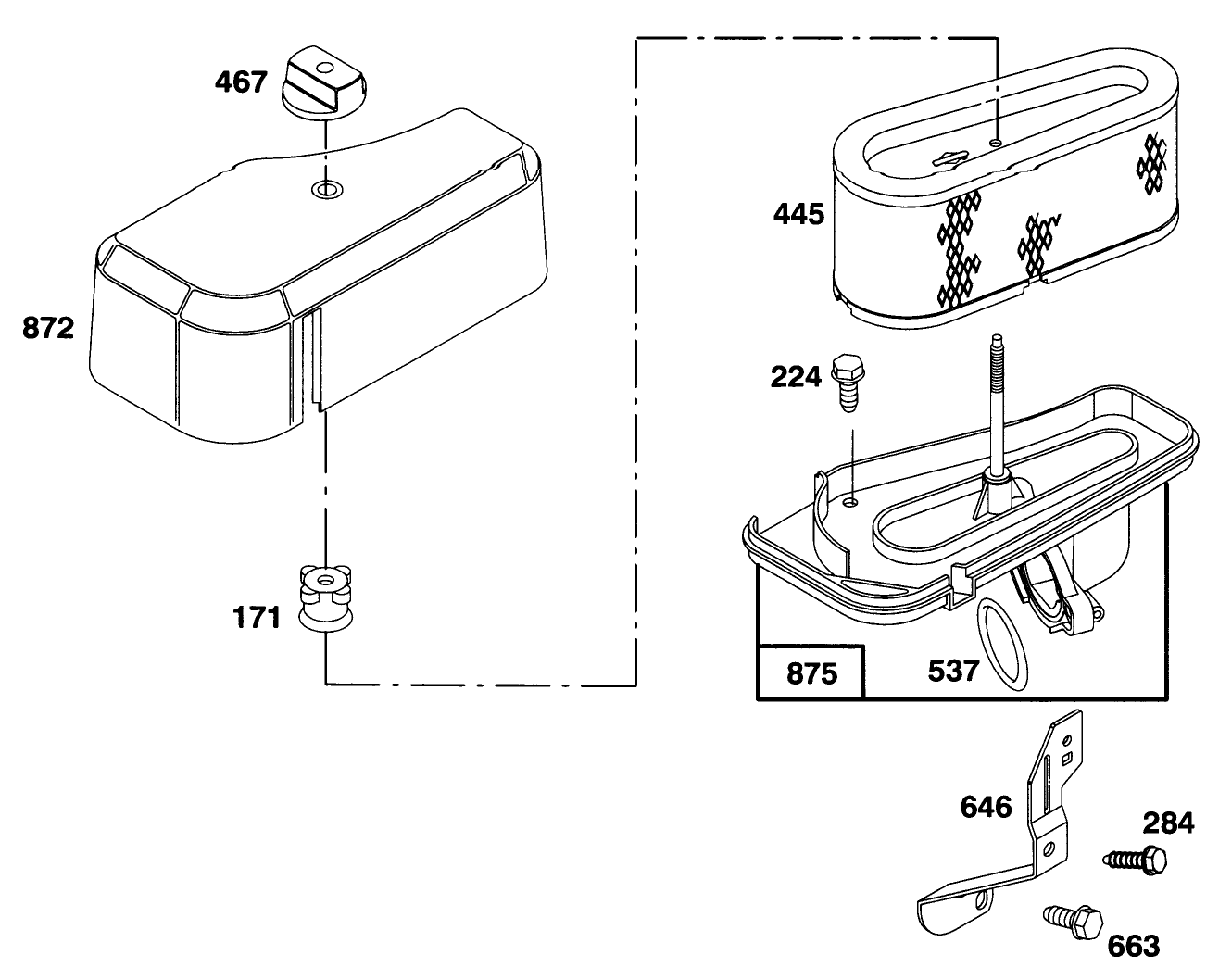 467
872
171
445
224
875
537
646
284
663