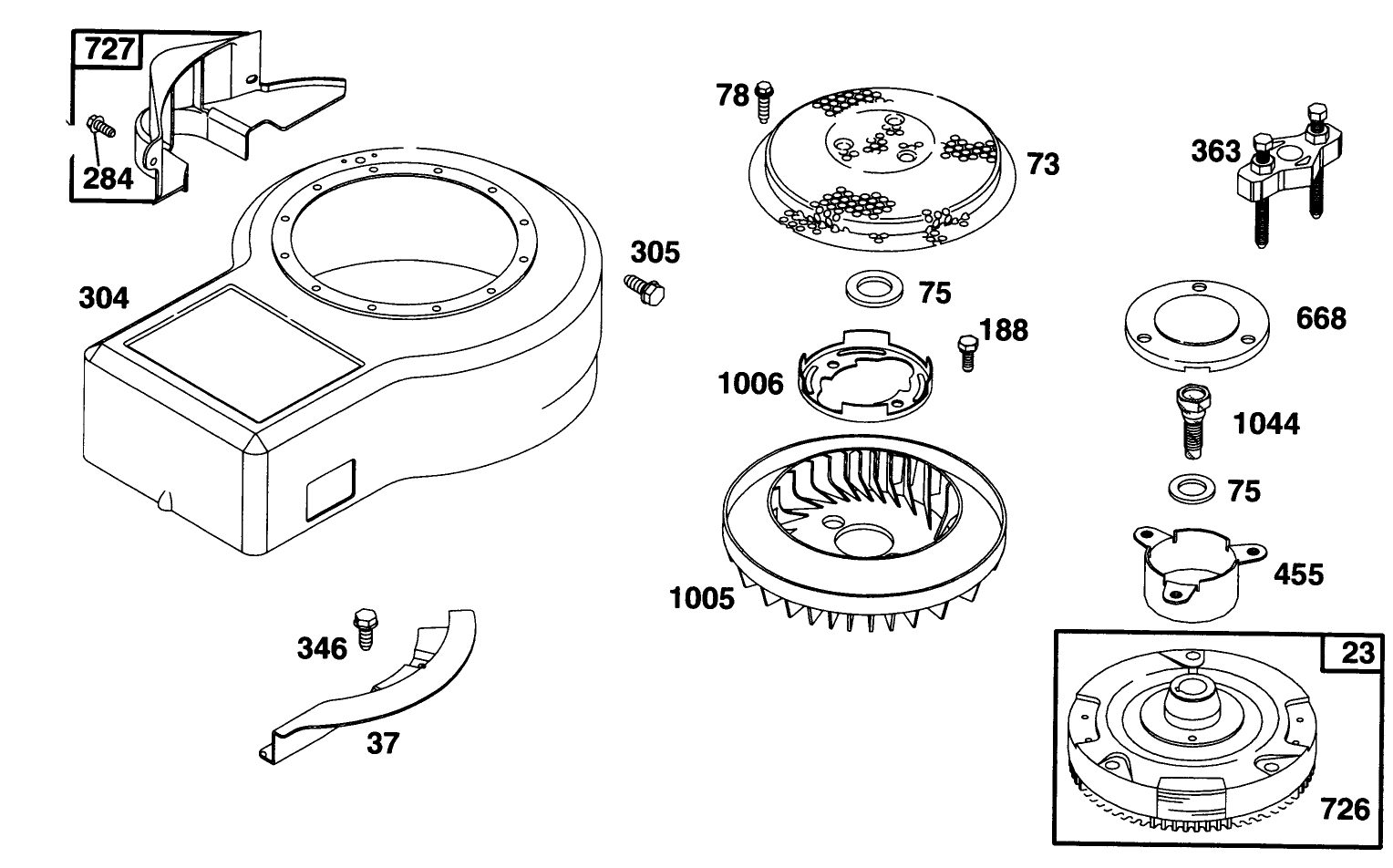 727
284
304
305
346
37
78
73
75
188
1006
1005
363
668
1044
75
455
23
726