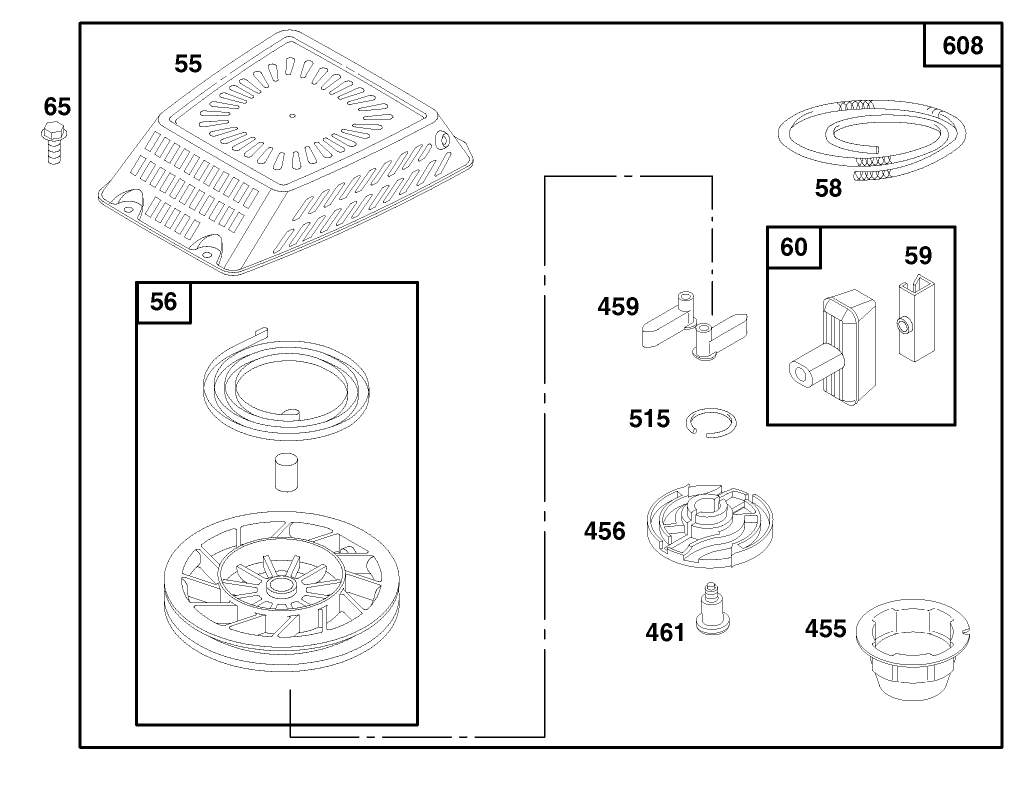 608
55
65
58
60
59
56
459
515
456
461
455