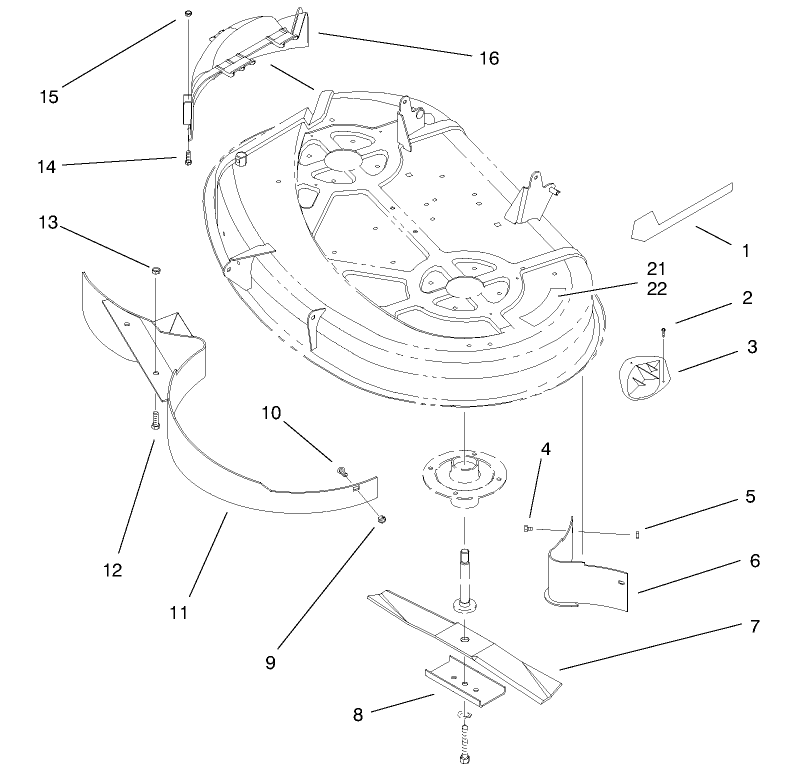 15
16
14
13
1
21
22
2
3
10
4
5
6
12
11
9
7
8