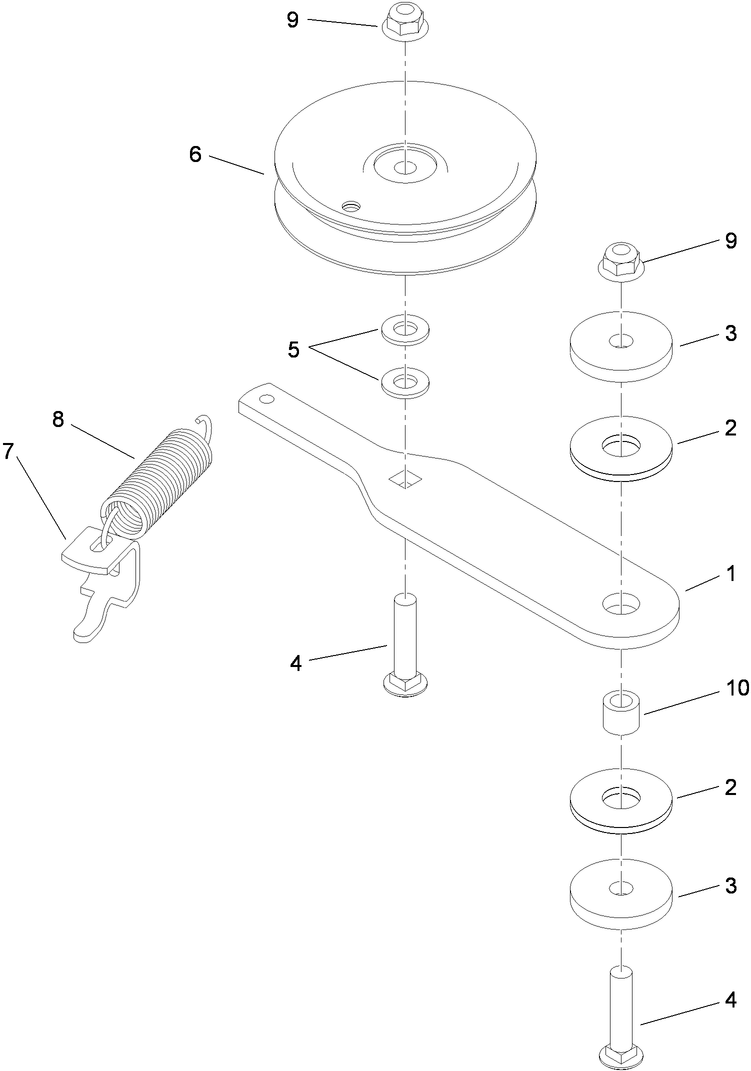 9
6
9
3
5
2
8
7
1
4
10
2
3
4