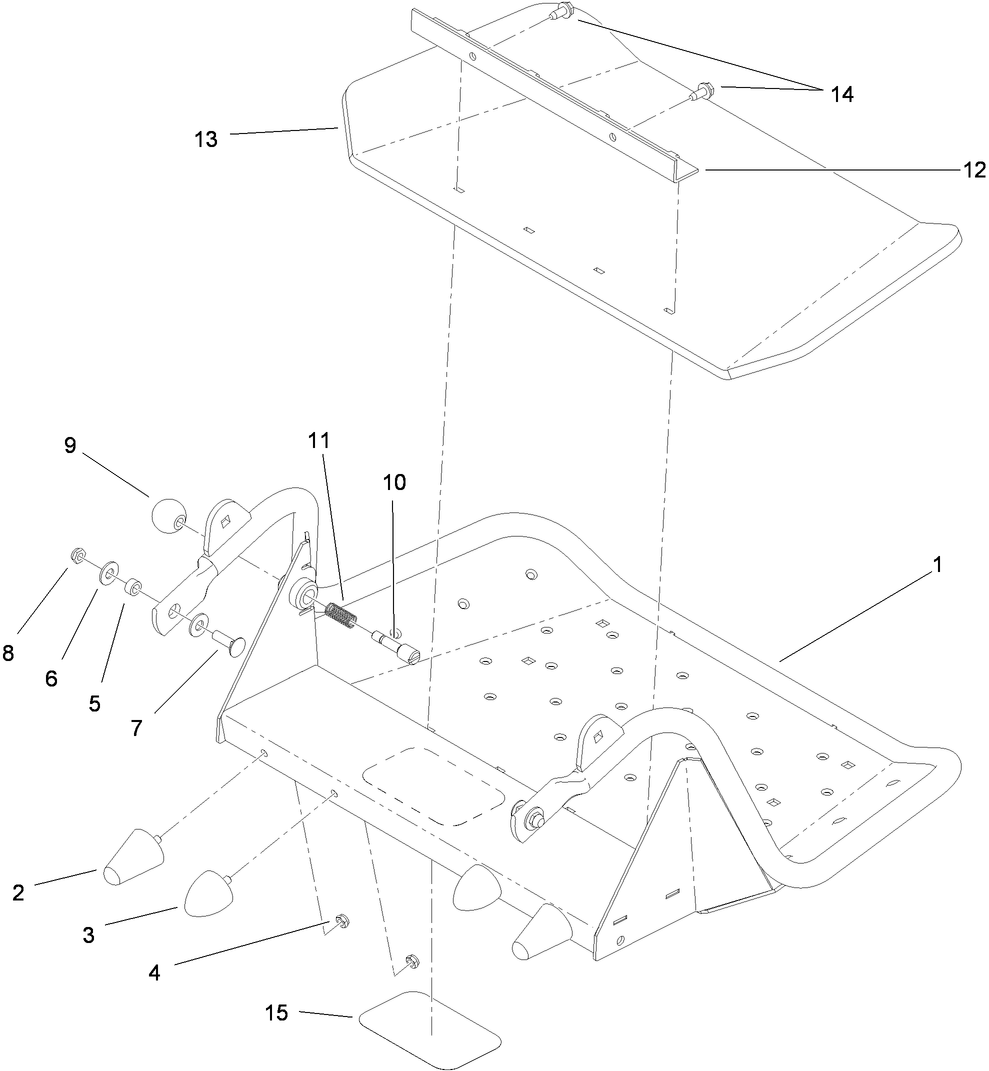 14
13
12
9
11
10
1
8
6
5
7
2
3
4
15