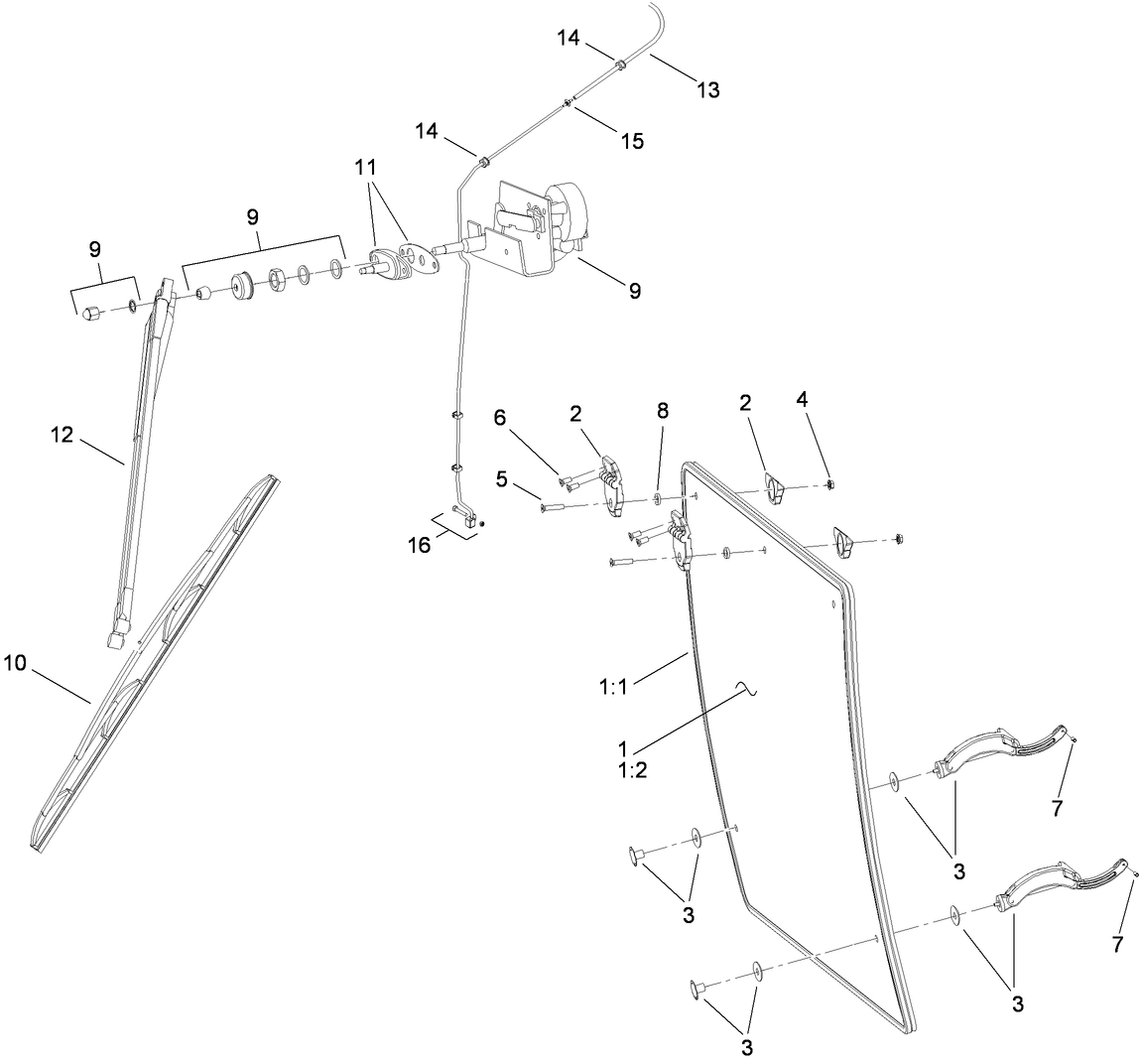 14
13
15
14
11
9
9
9
12
6
2
8
2
4
5
16
10
1:1
1
1:2
7
3
3
7
3
3