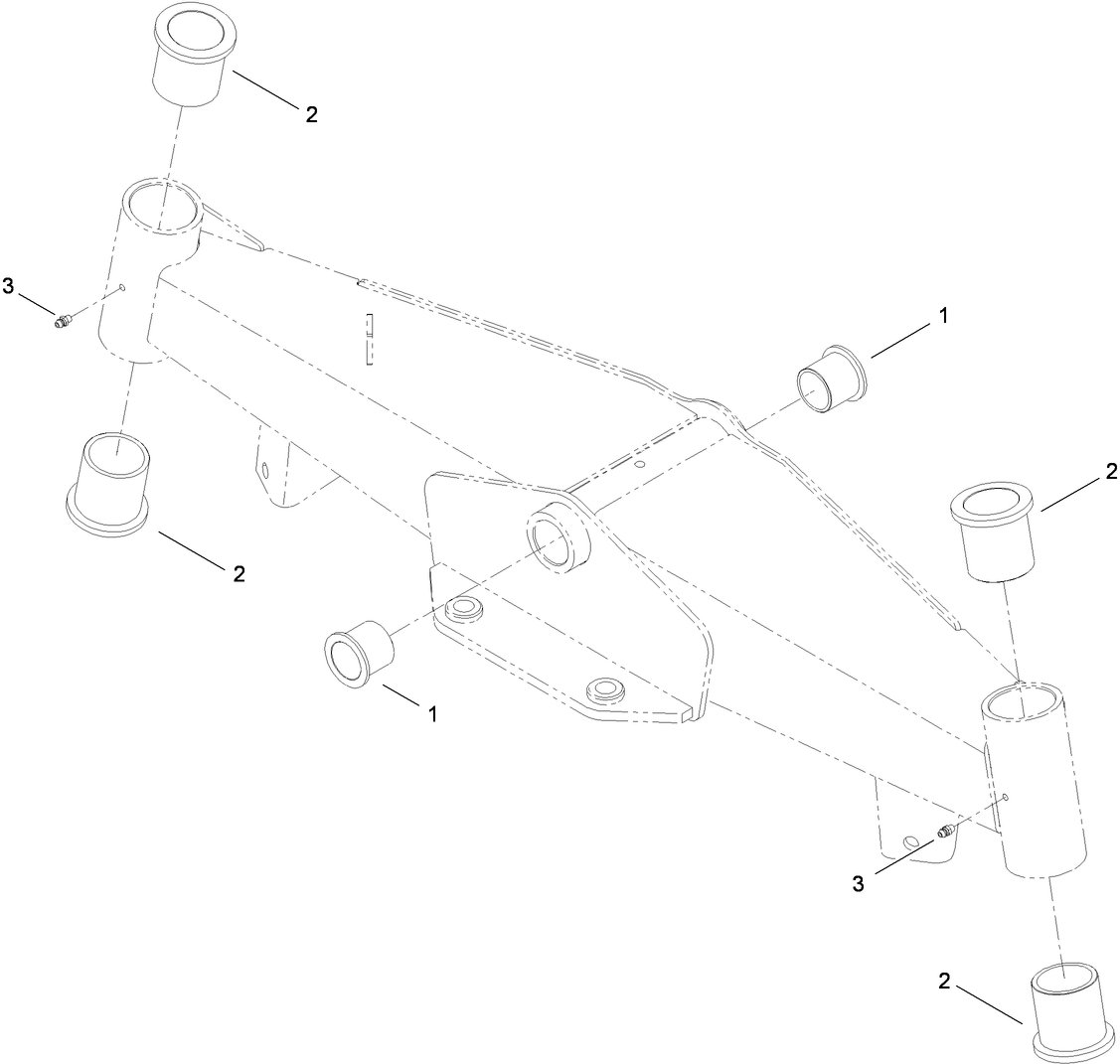 2
3
1
2
2
1
3
2