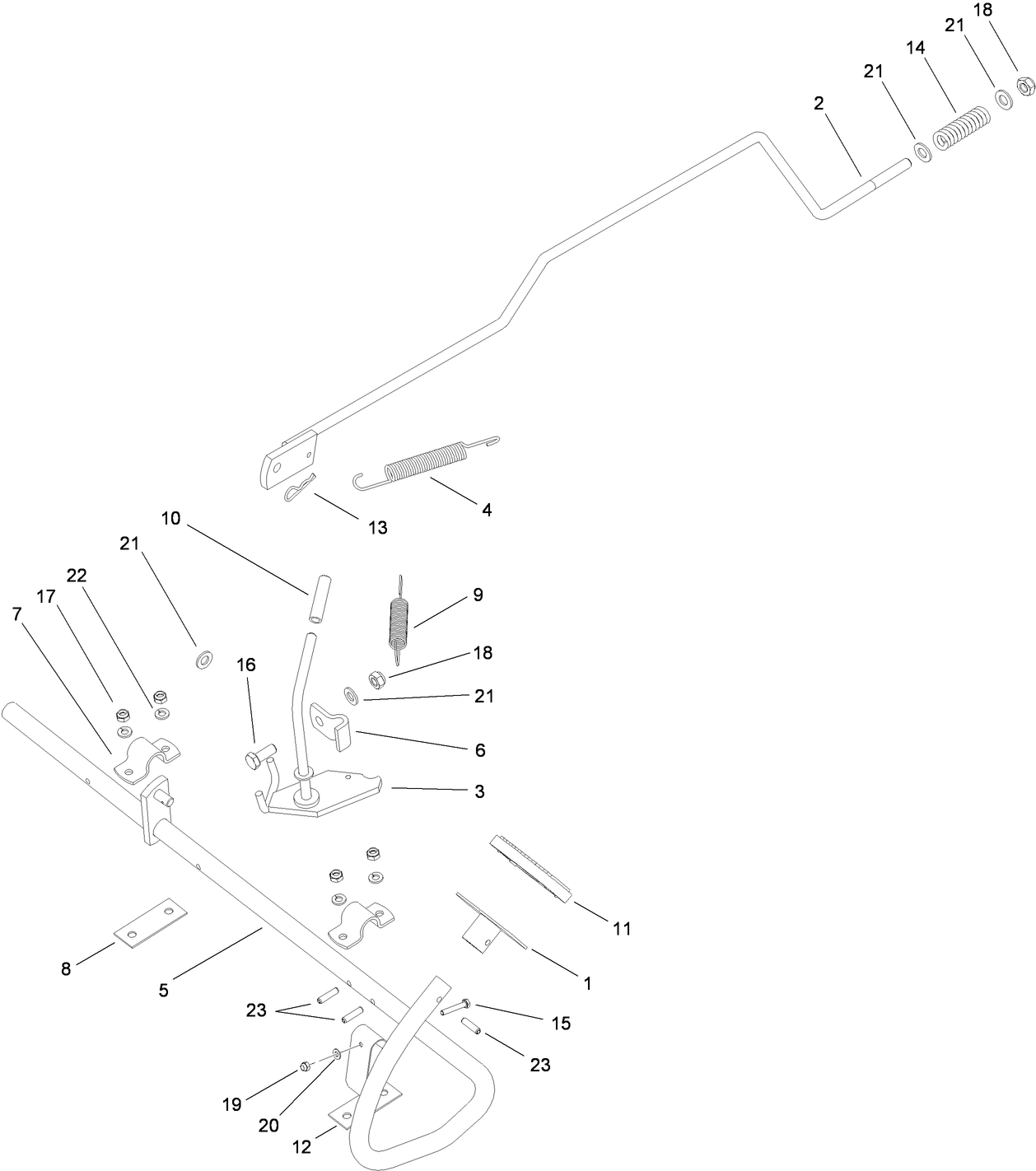 18
21
14
21
2
4
13
10
21
22
17
7
9
18
21
16
6
3
11
1
8
5
23
15
23
19
20
12