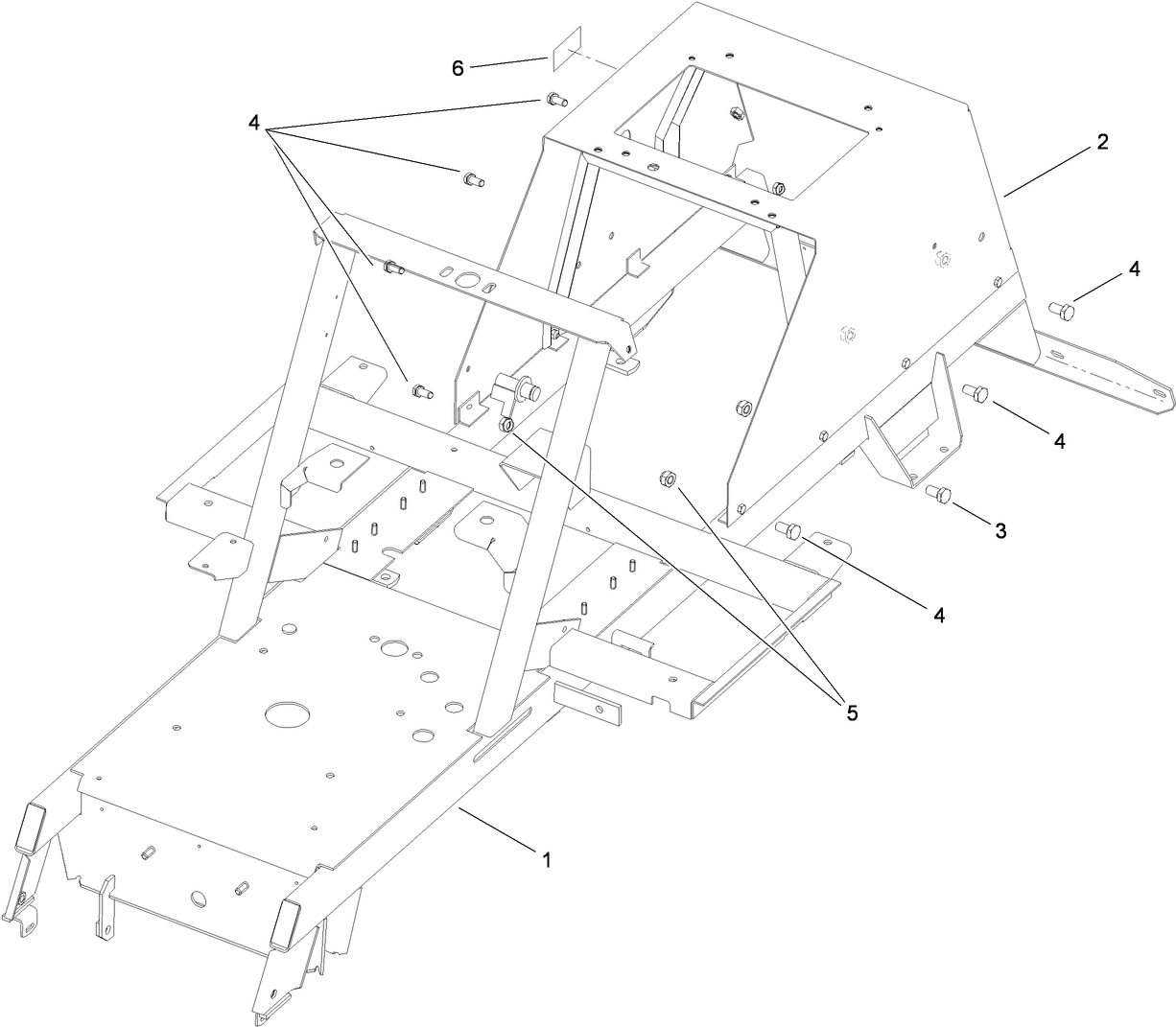 6
4
2
4
4
3
4
5
1