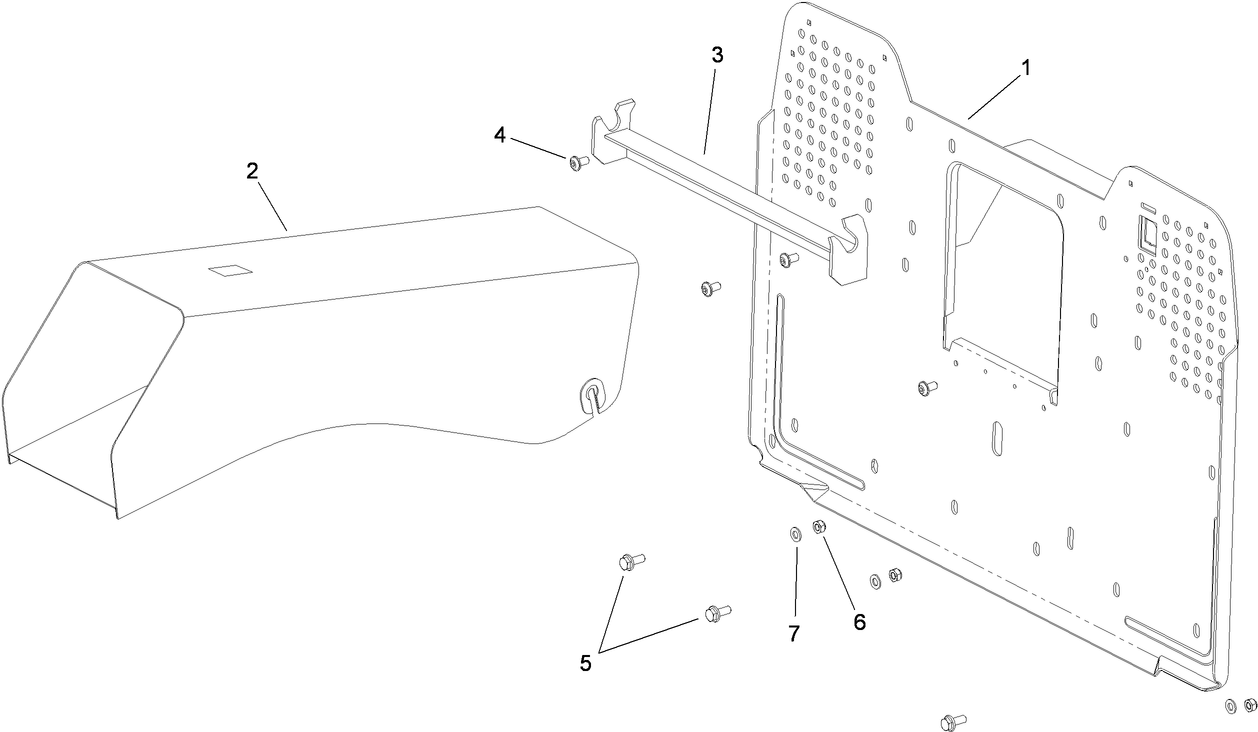 3
1
4
2
5
7
6