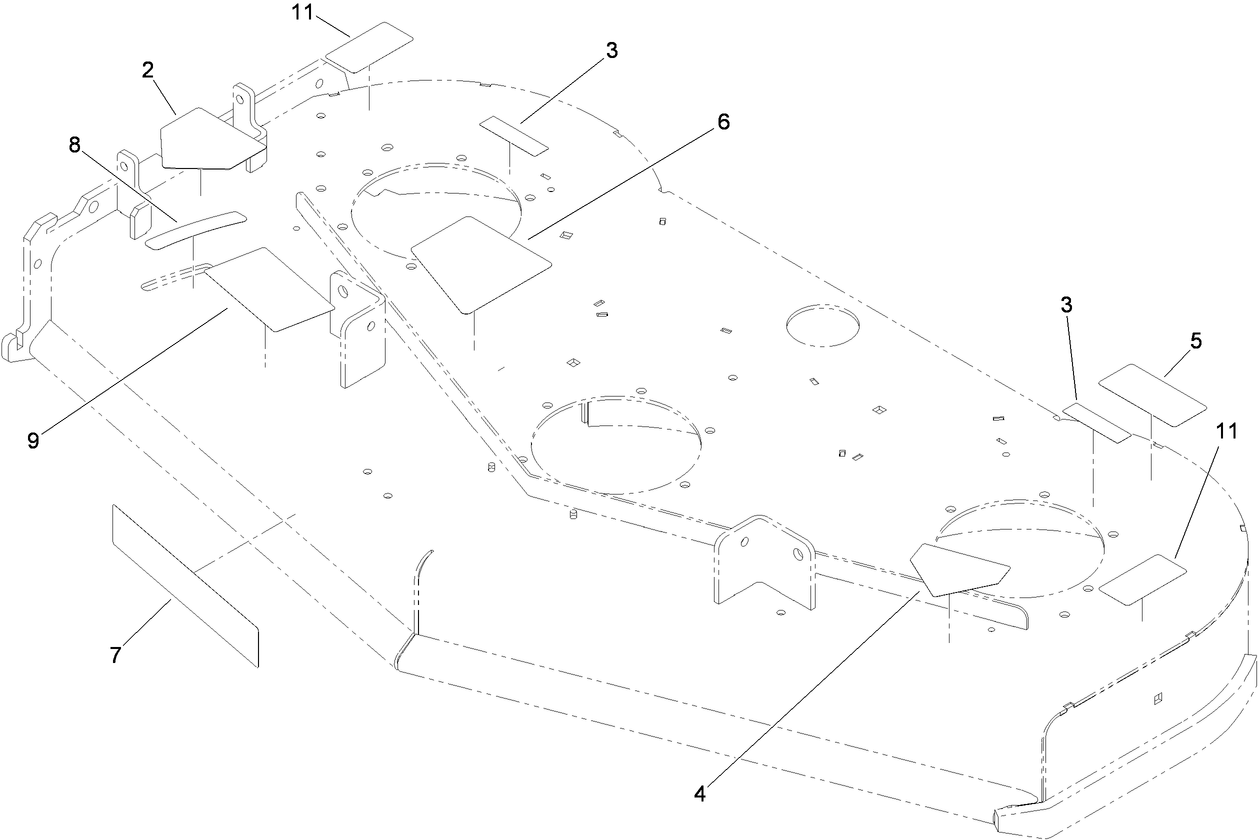 11
2
3
6
8
9
3
5
11
7
4