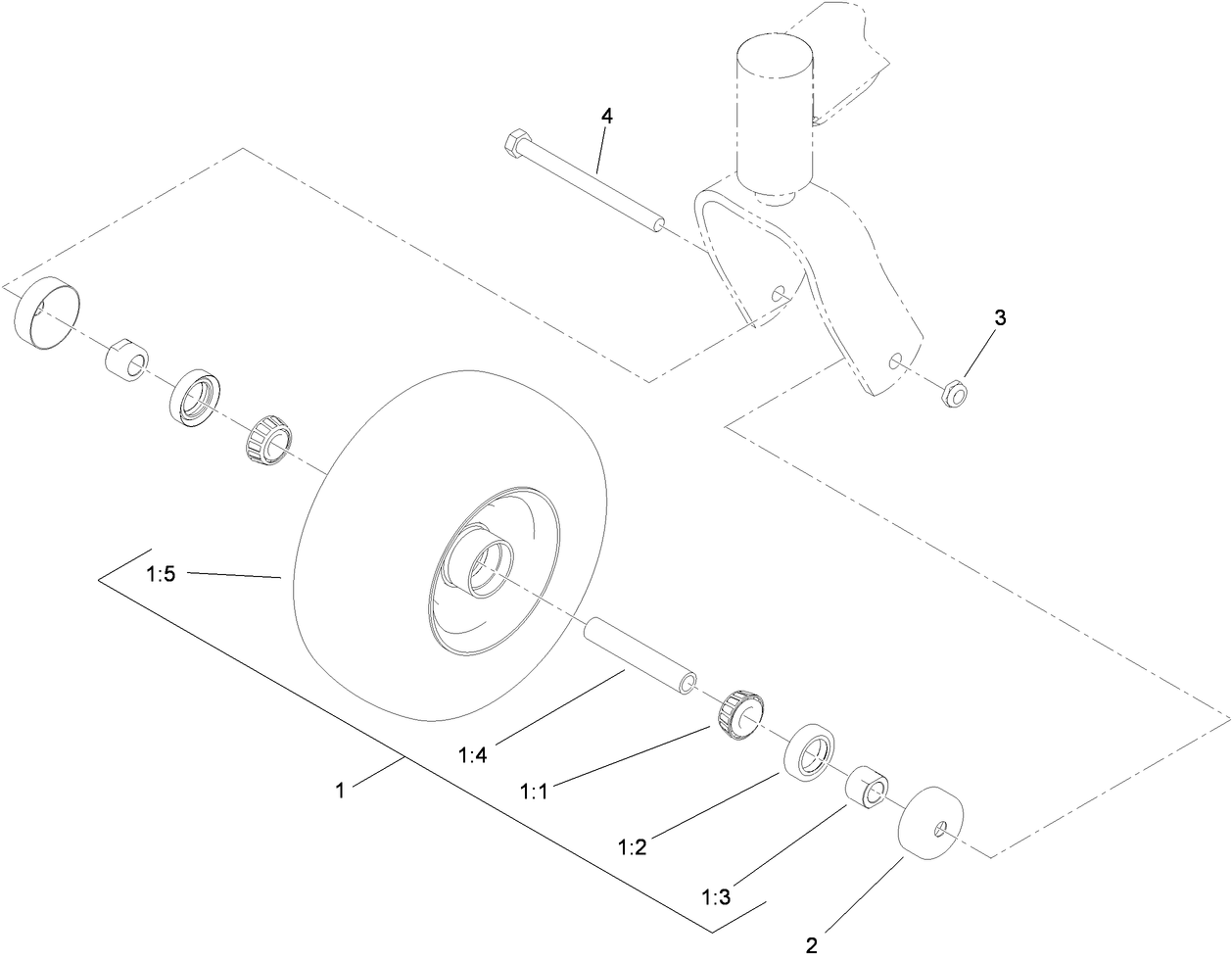 4

3

1:5

1:4

1

1:1

1:2

1:3

2