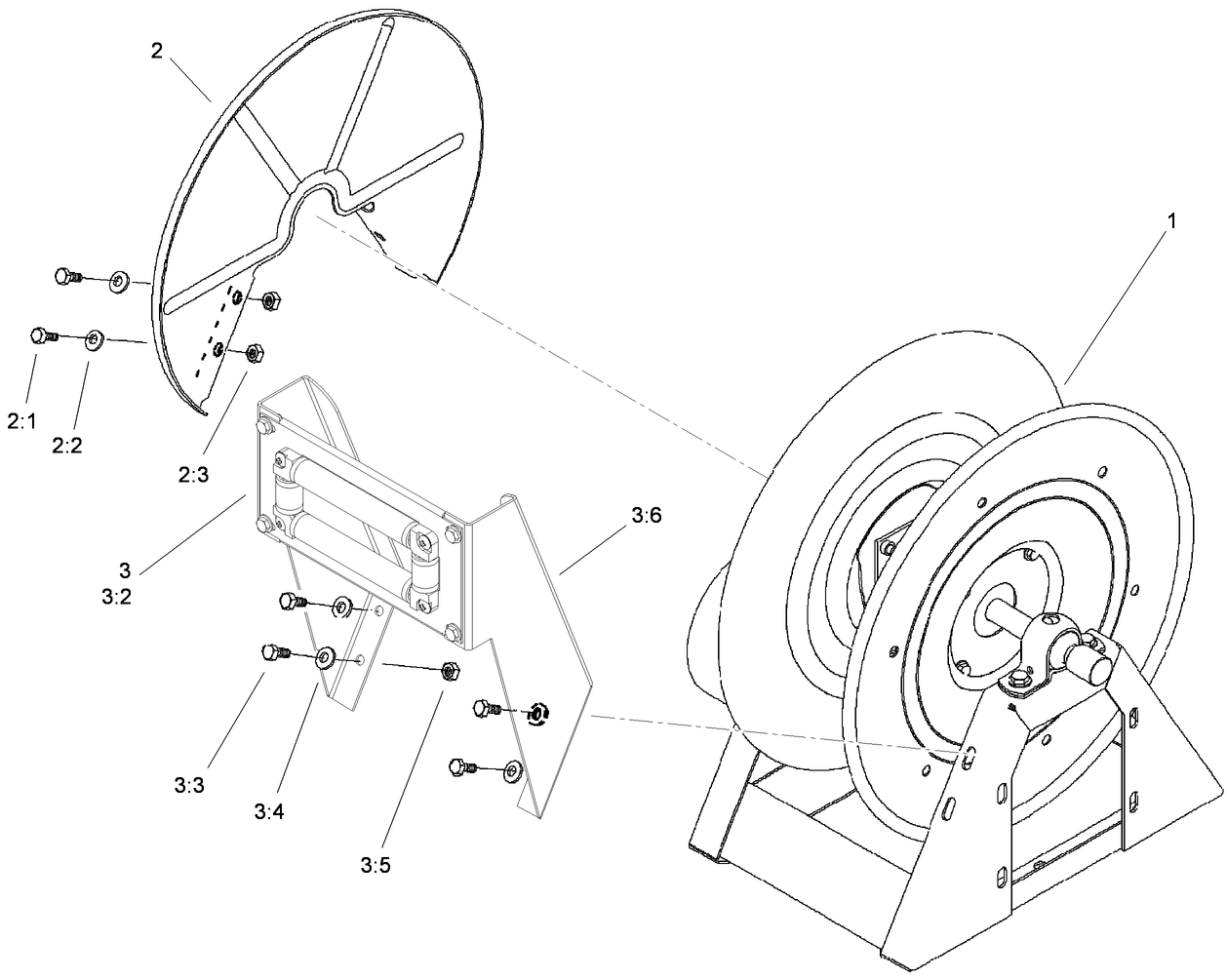 2

1

2:1

2:2

2:3

3

3:2

3:6

3:3

3:4

3:5