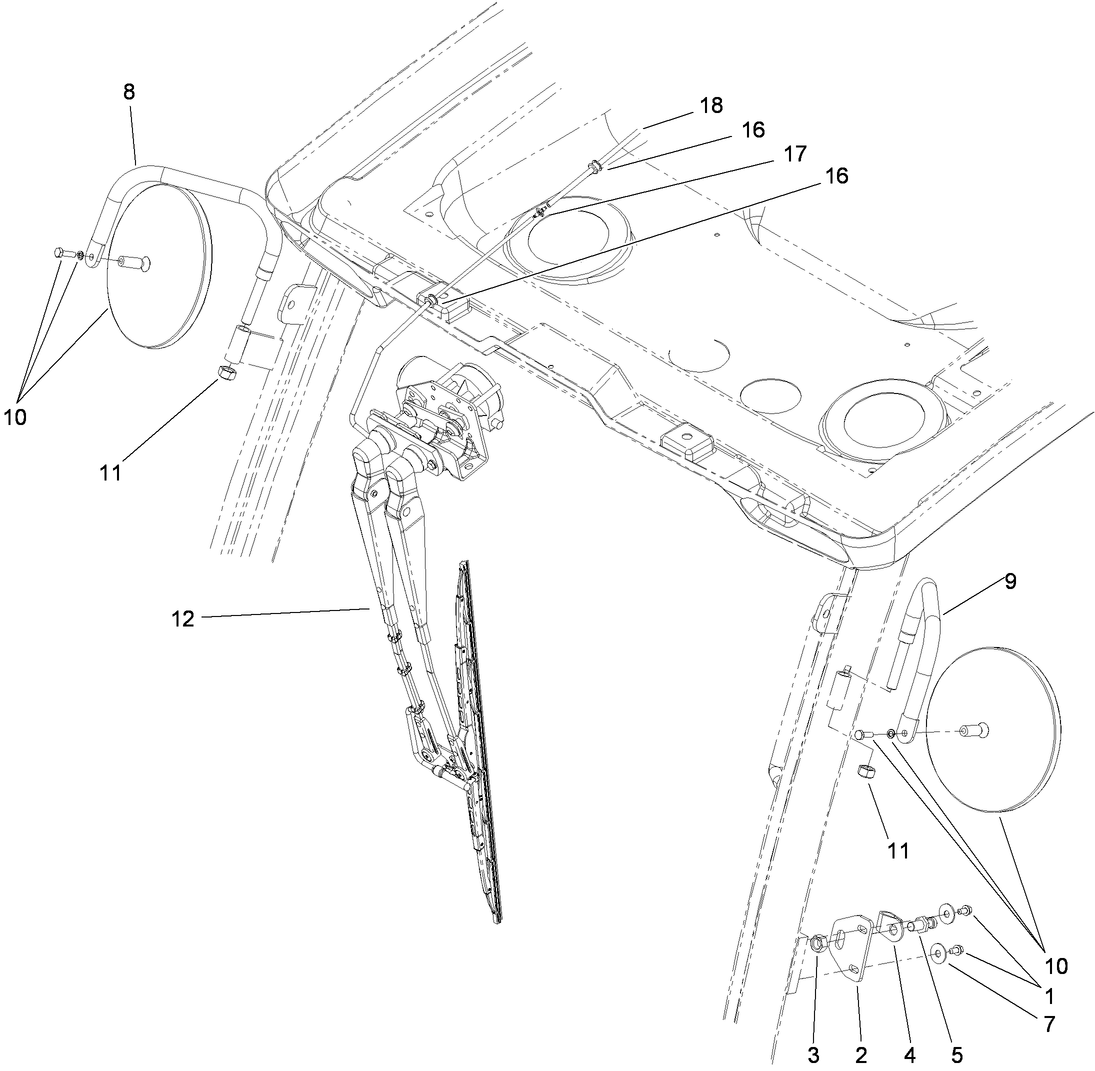 8
18
16
17
16
10
11
12
9
11
10
1
7
3
2
4
5